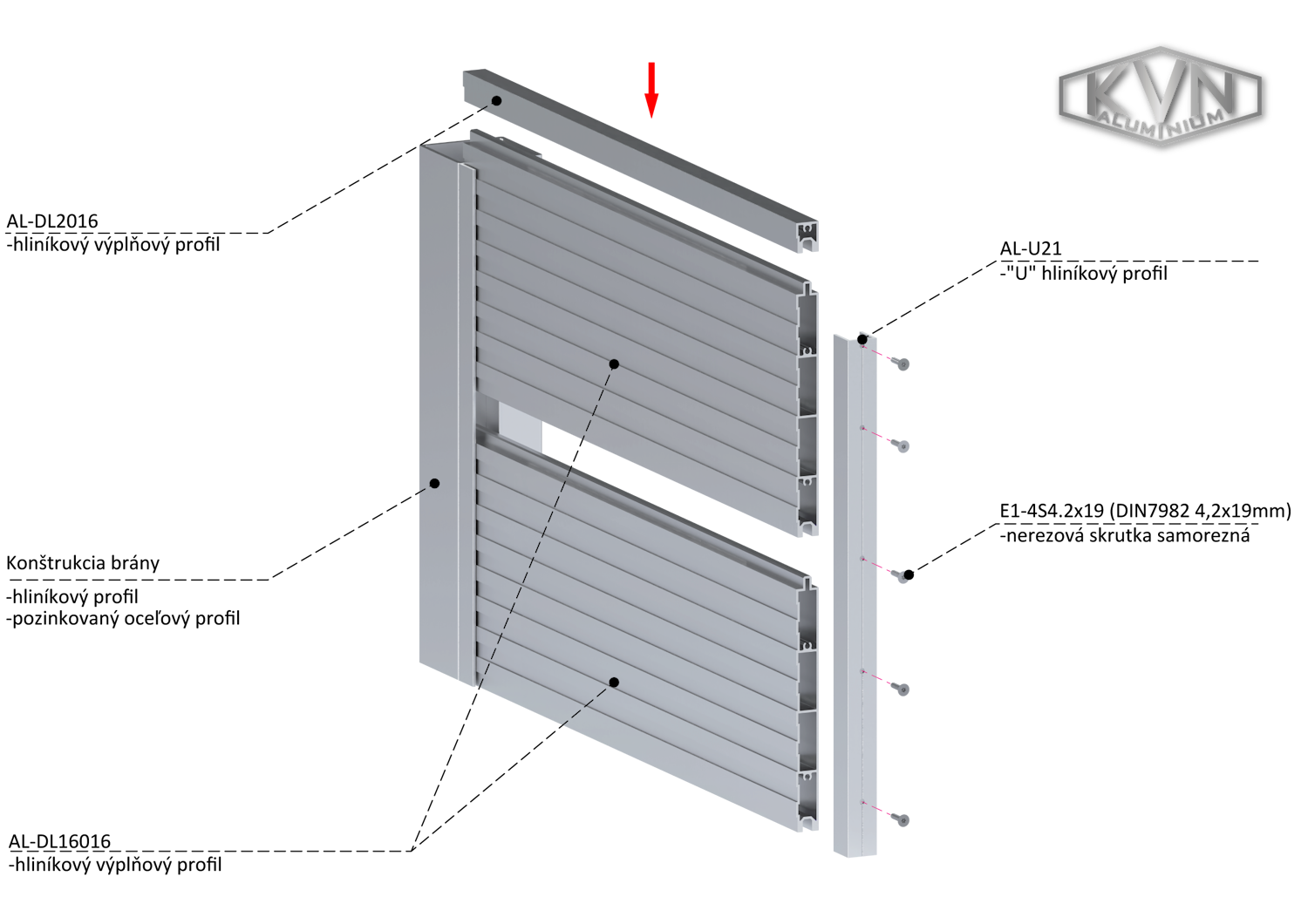 KVN
ALUMINIUM

AL-DL2016
-hliníkový výplňový profil

AL-U21
-"U" hliníkový profil

E1-4S4.2x19 (DIN7982 4,2x19mm)
-nerezová skrutka samorezná

Konštrukcia brány
-hliníkový profil
-pozinkovaný oceľový profil

AL-DL16016
-hliníkový výplňový profil