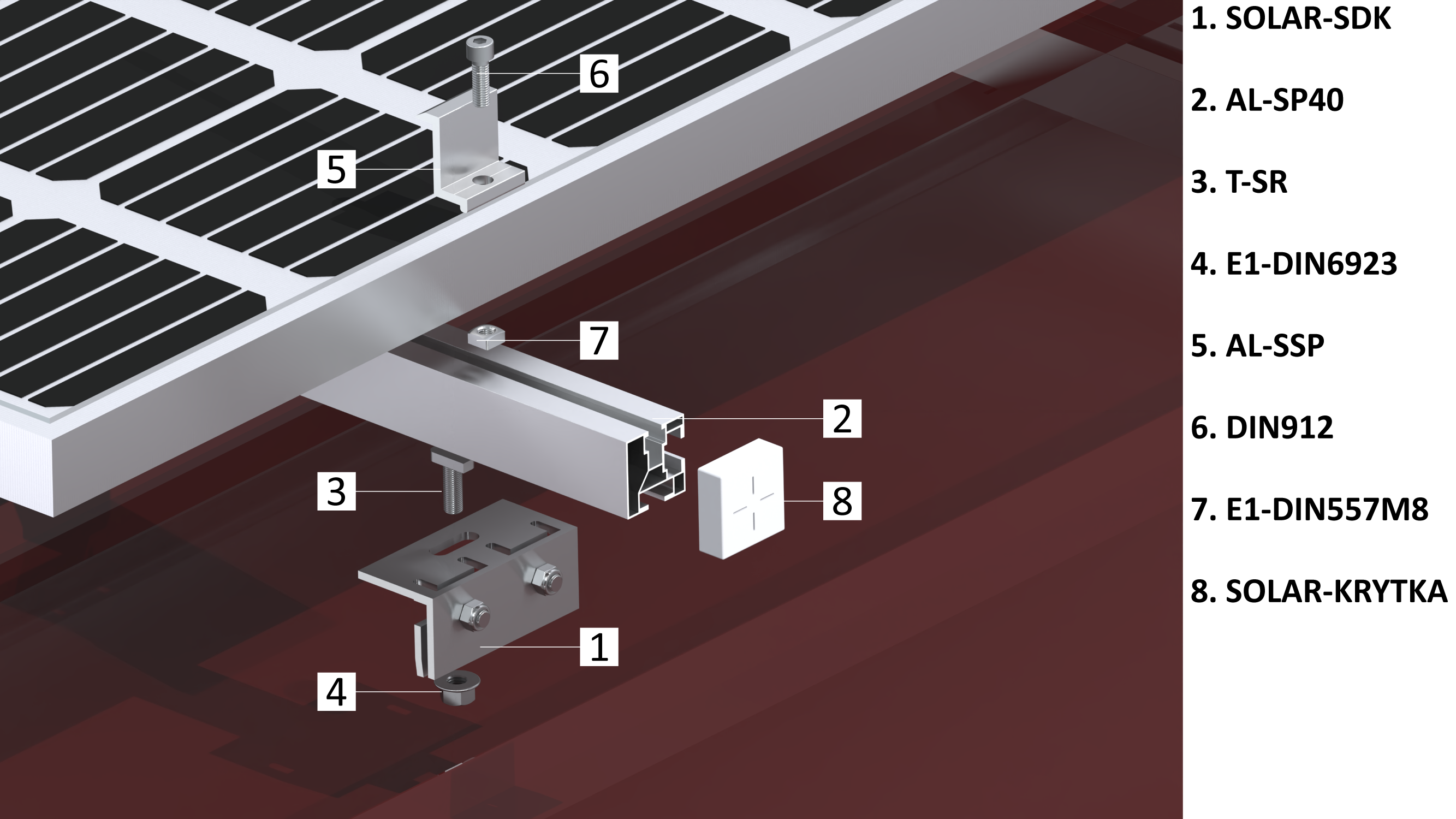 6

5

7

2

3

8

1

4

1. SOLAR-SDK

2. AL-SP40

3. T-SR

4. E1-DIN6923

5. AL-SSP

6. DIN912

7. E1-DIN557M8

8. SOLAR-KRYTKA