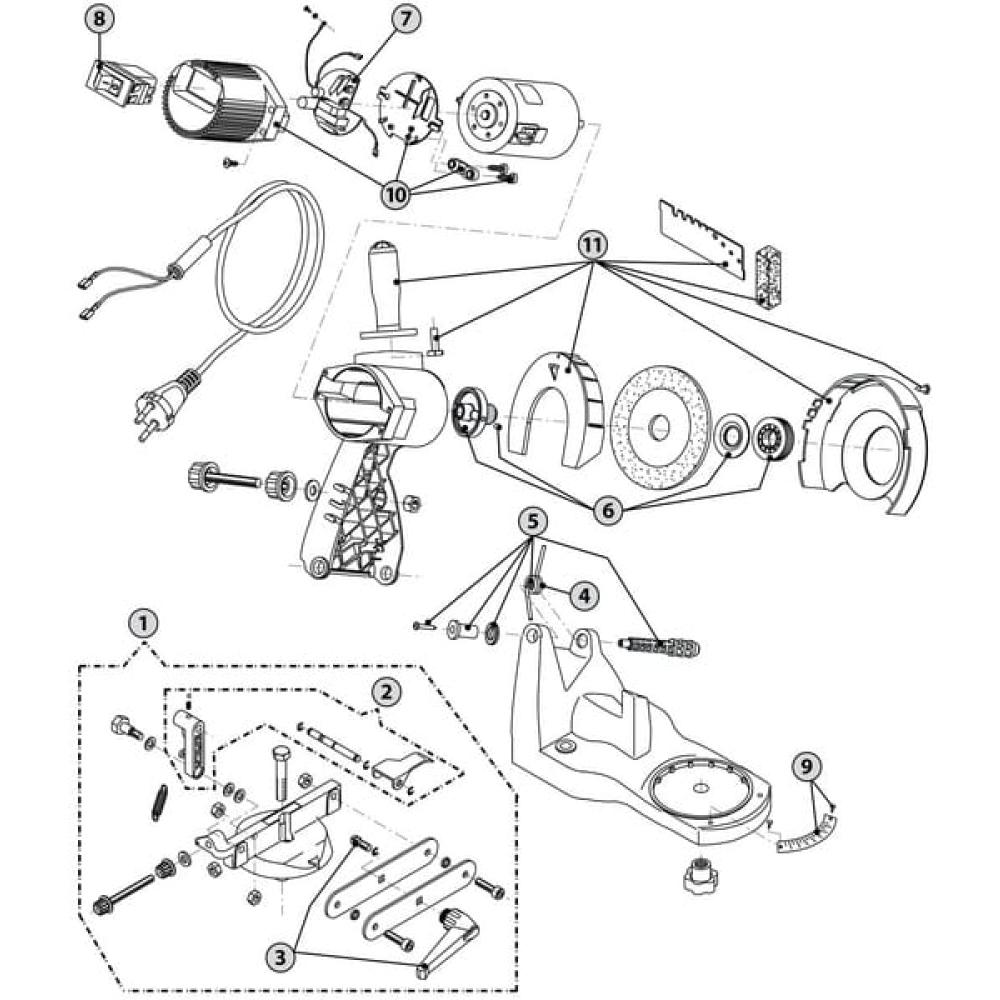 8
7
10
11
6
5
4
1
2
9
3