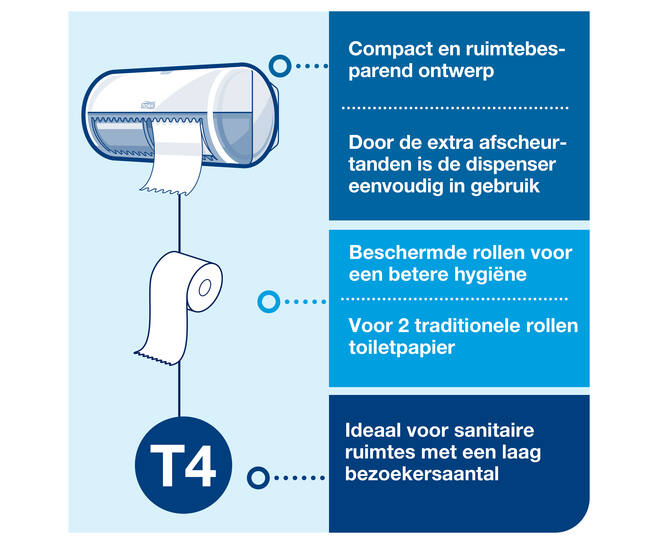 Compact en ruimtebesparend ontwerp

Door de extra afscheurtanden is de dispenser eenvoudig in gebruik

Beschermde rollen voor een betere hygiëne

Voor 2 traditionele rollen toiletpapier

T4

Ideaal voor sanitaire ruimtes met een laag bezoekersaantal