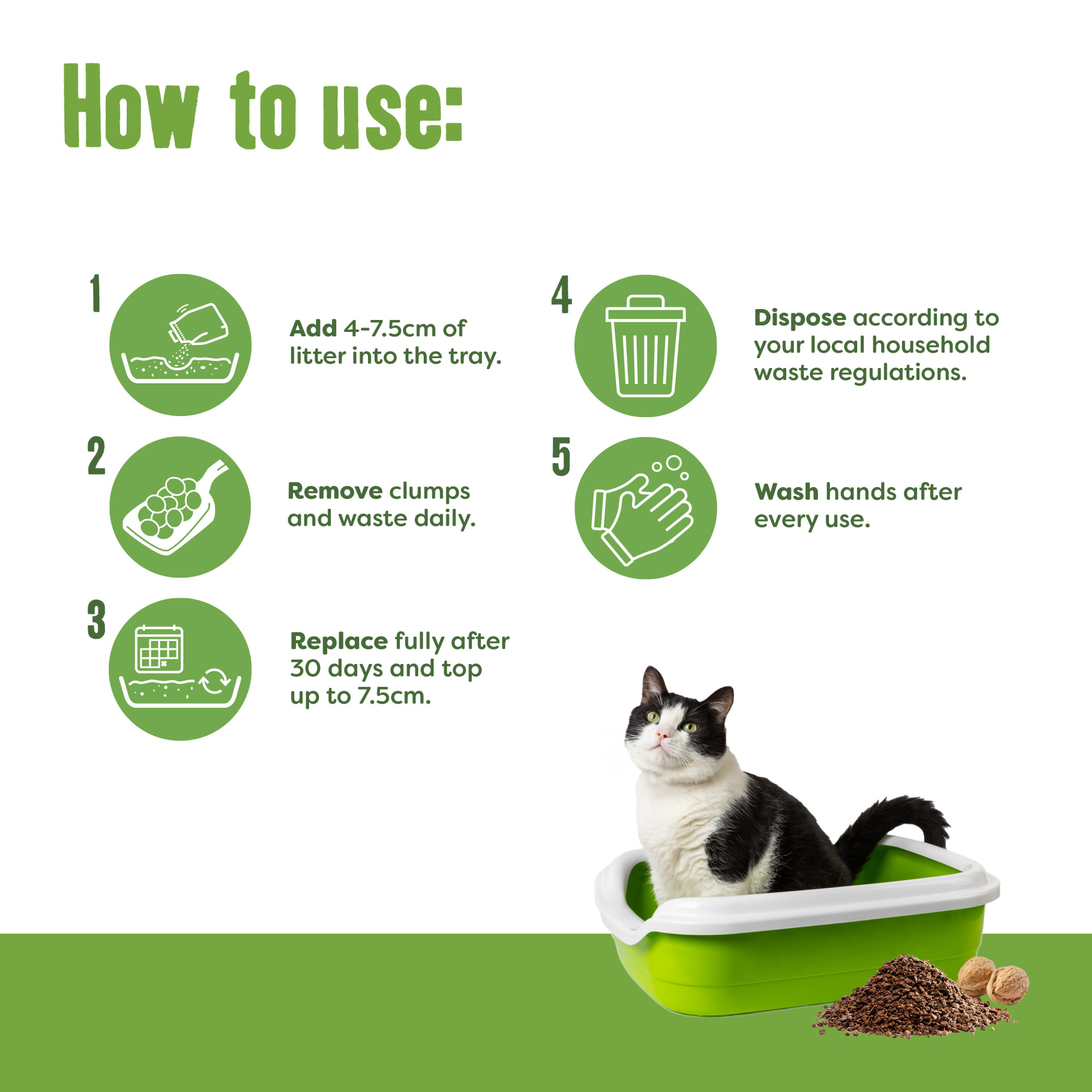 How to use:

1

Add 4-7.5cm of litter into the tray.

2

Remove clumps and waste daily.

3

Replace fully after 30 days and top up to 7.5cm.

4

Dispose according to your local household waste regulations.

5

Wash hands after every use.