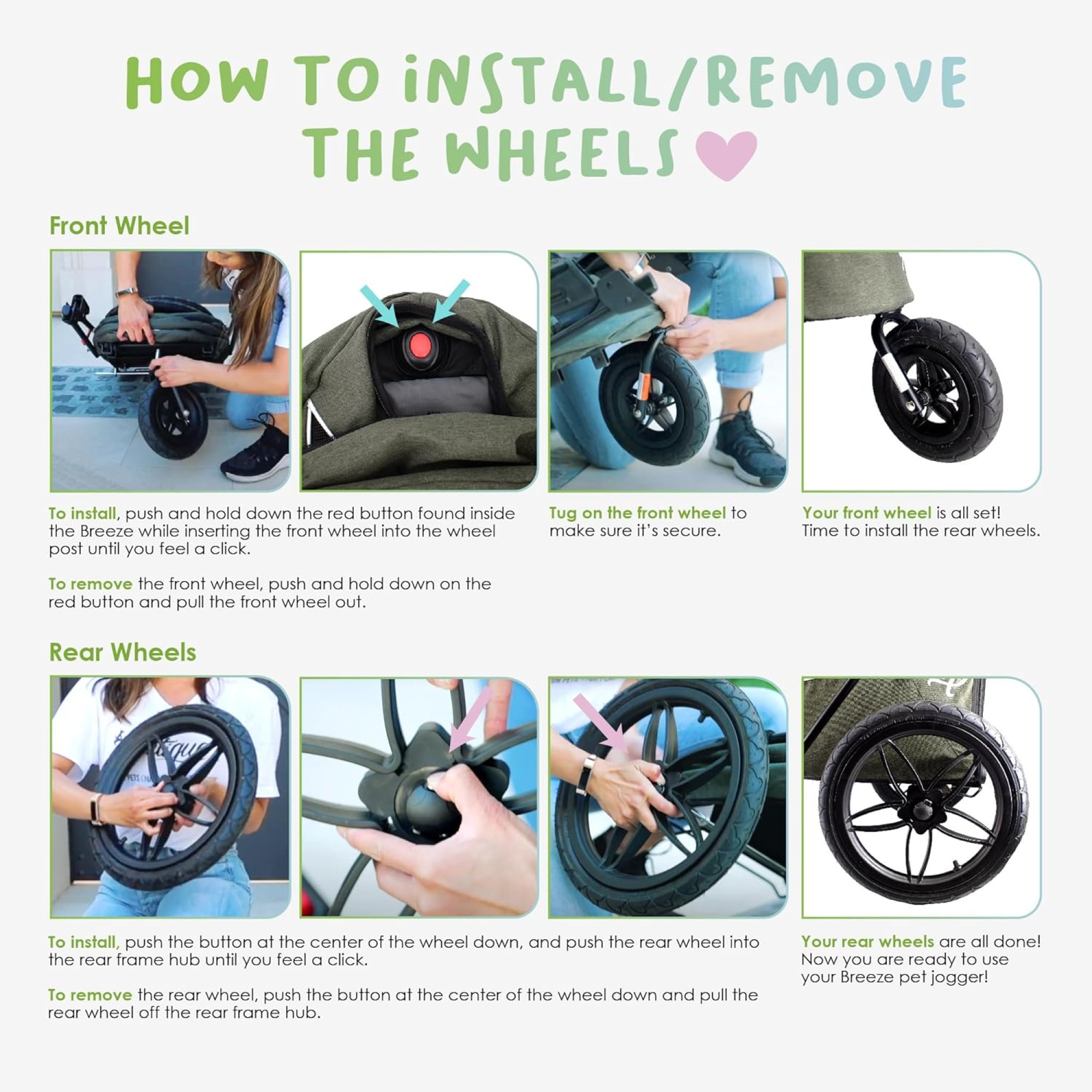 HOW TO INSTALL/REMOVE THE WHEELS

Front Wheel

To install, push and hold down the red button found inside the Breeze while inserting the front wheel into the wheel post until you feel a click.

To remove the front wheel, push and hold down on the red button and pull the front wheel out.

Tug on the front wheel to make sure it's secure.

Your front wheel is all set! Time to install the rear wheels.

Rear Wheels

To install, push the button at the center of the wheel down, and push the rear wheel into the rear frame hub until you feel a click.

To remove the rear wheel, push the button at the center of the wheel down and pull the rear wheel off the rear frame hub.

Your rear wheels are all done! Now you are ready to use your Breeze pet jogger!