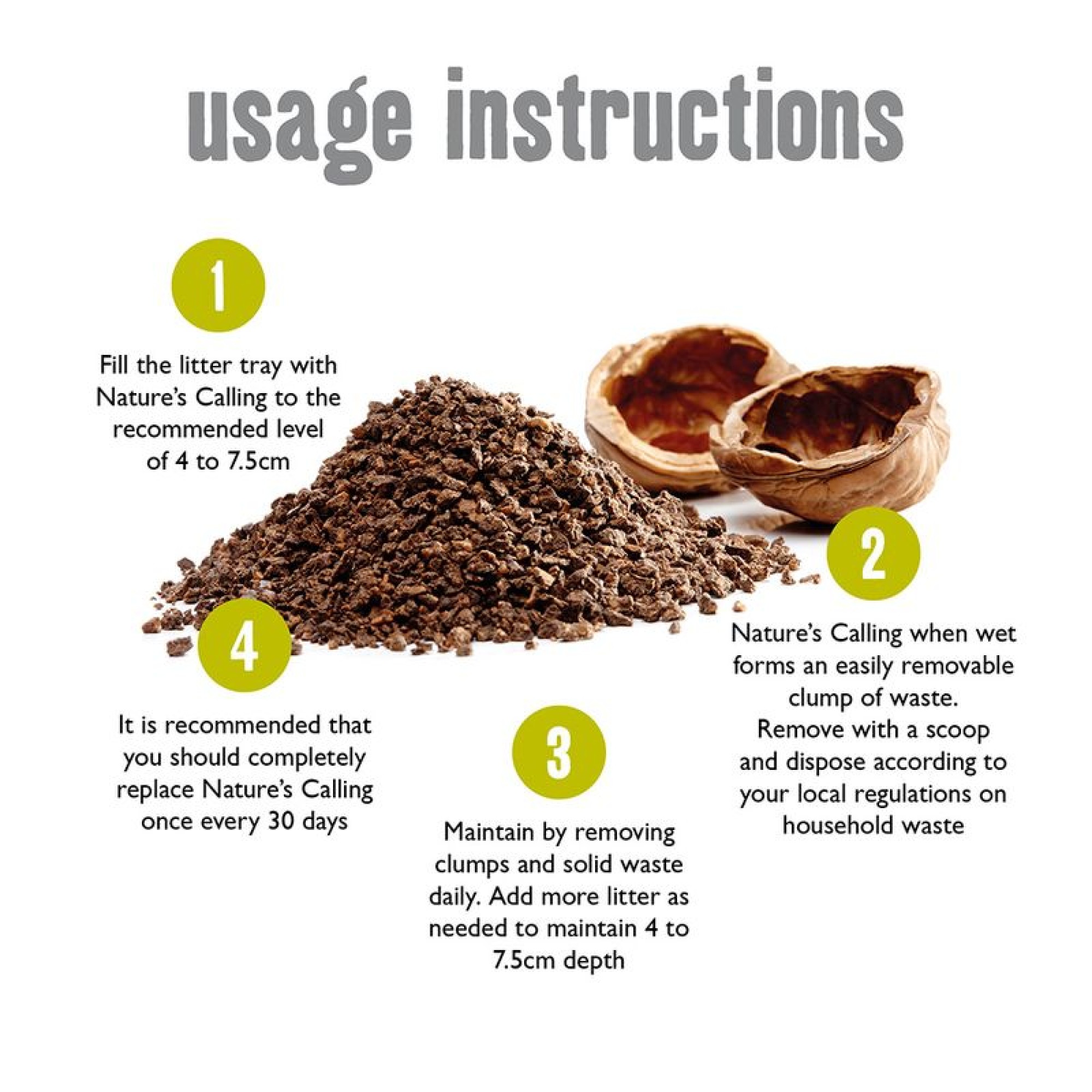 usage instructions

1

Fill the litter tray with Nature's Calling to the recommended level of 4 to 7.5cm

2

Nature's Calling when wet forms an easily removable clump of waste. Remove with a scoop and dispose according to your local regulations on household waste

3

Maintain by removing clumps and solid waste daily. Add more litter as needed to maintain 4 to 7.5cm depth

4

It is recommended that you should completely replace Nature's Calling once every 30 days