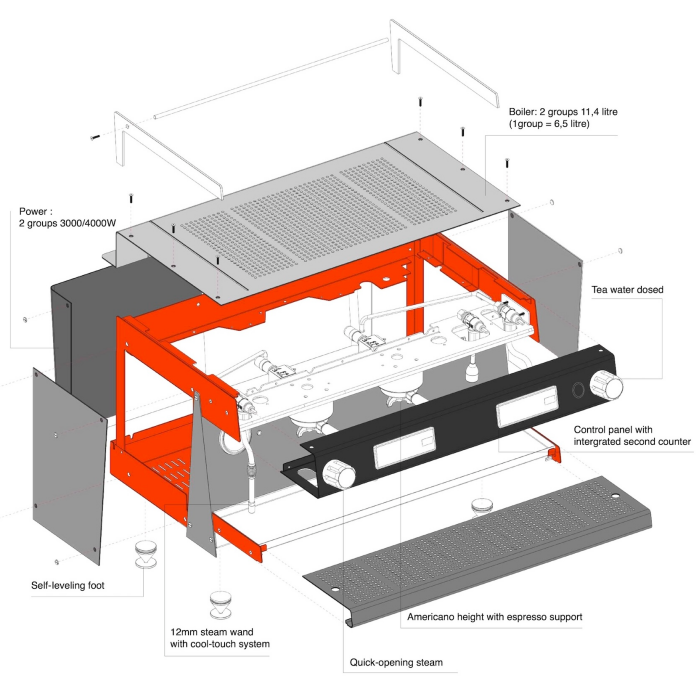 Boiler: 2 groups 11,4 litre
(1group = 6,5 litre)

Power :
2 groups 3000/4000W

Tea water dosed

Control panel with
intergrated second counter

Self-leveling foot

12mm steam wand
with cool-touch system

Americano height with espresso support

Quick-opening steam