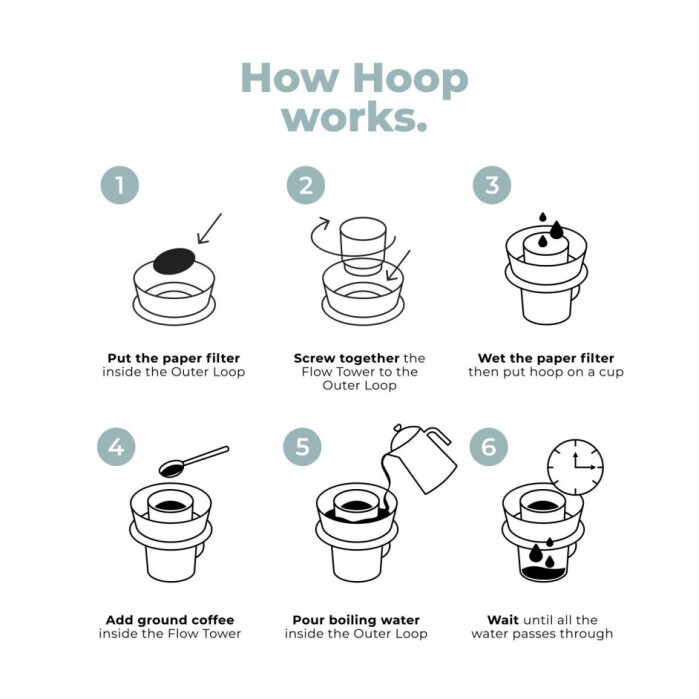 How Hoop works.

1

Put the paper filter inside the Outer Loop

2

Screw together the Flow Tower to the Outer Loop

3

Wet the paper filter then put hoop on a cup

4

Add ground coffee inside the Flow Tower

5

Pour boiling water inside the Outer Loop

6

Wait until all the water passes through