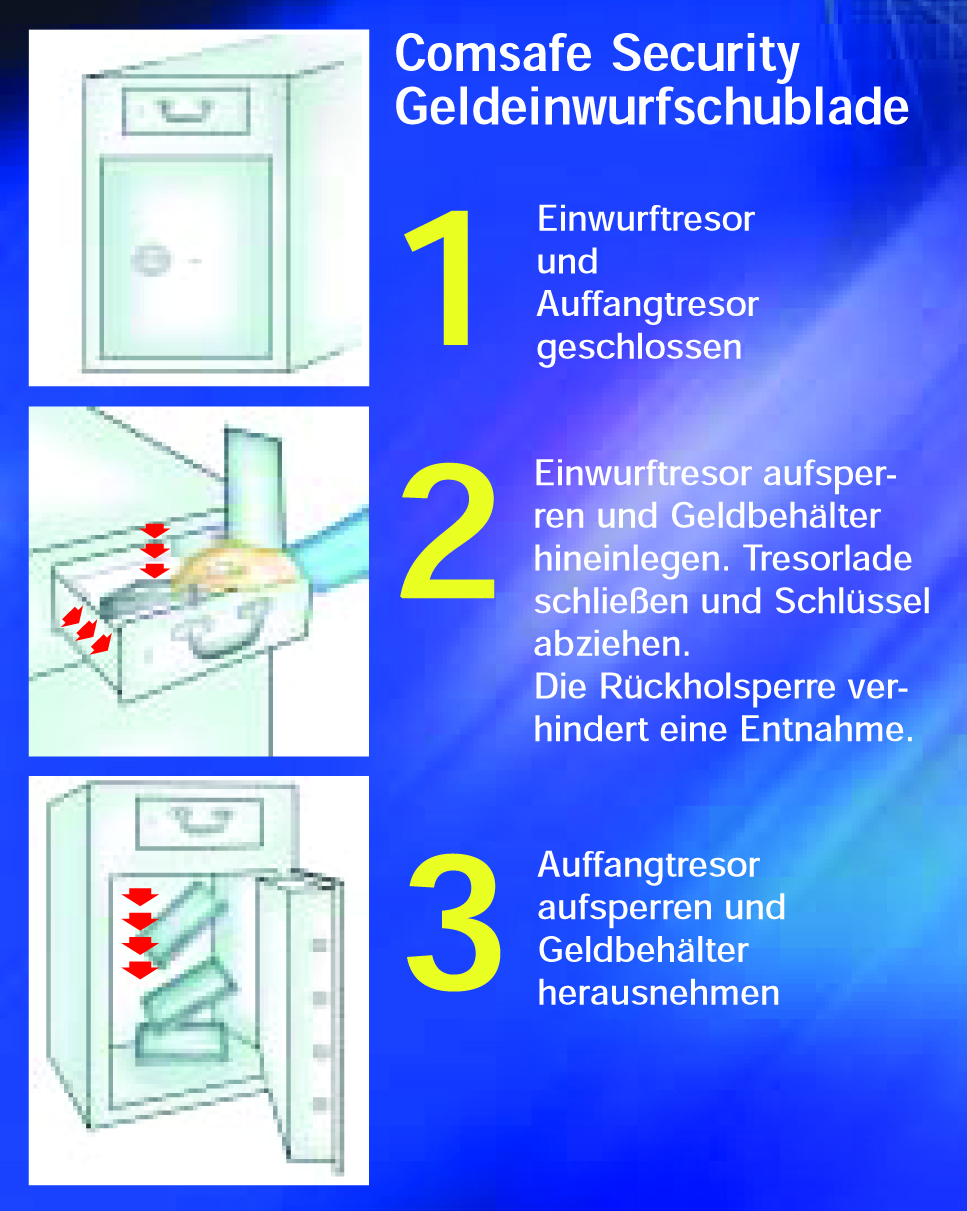 Comsafe Security Geldeinwurfschublade

1

Einwurftresor und Auffangtresor geschlossen

2

Einwurftresor aufsperren und Geldbehälter hineinlegen. Tresorlade schließen und Schlüssel abziehen.
Die Rückholsperre verhindert eine Entnahme.

3

Auffangtresor aufsperren und Geldbehälter herausnehmen