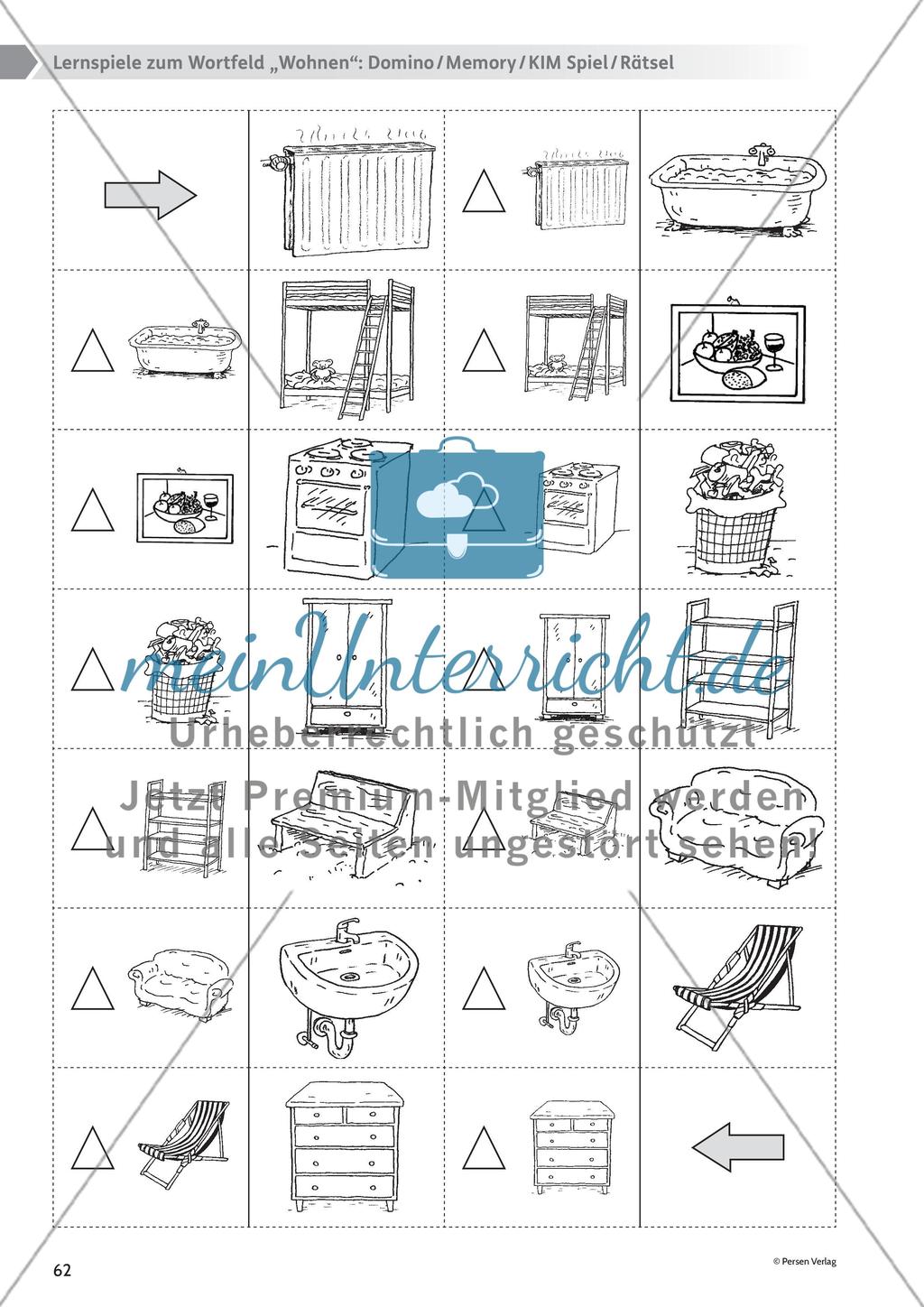 Lernspiele zum Wortfeld „Wohnen“: Domino / Memory / KIM Spiel / Rätsel

meinUnterricht.de
Urheberrechtlich geschützt
Jetzt Premium-Mitglied werden und alle Seiten ungestört sehen!

62

© Persen Verlag