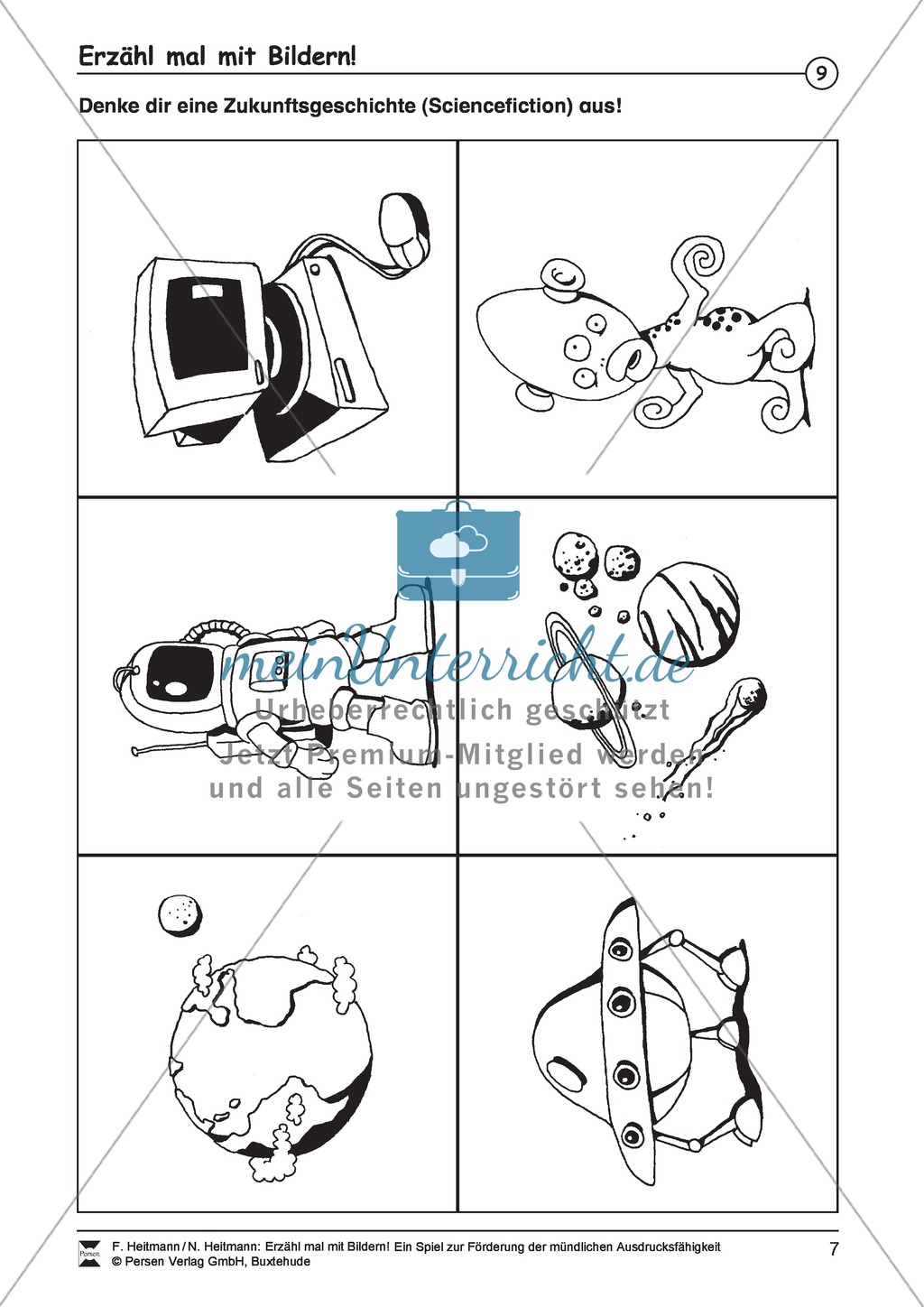 Erzähl mal mit Bildern!

9

Denke dir eine Zukunftsgeschichte (Sciencefiction) aus!

meinUnterricht.de
Urheberrechtlich geschützt
Jetzt Premium-Mitglied werden
und alle Seiten ungestört sehen!

Persen

F. Heitmann / N. Heitmann: Erzähl mal mit Bildern! Ein Spiel zur Förderung der mündlichen Ausdrucksfähigkeit
© Persen Verlag GmbH, Buxtehude

7