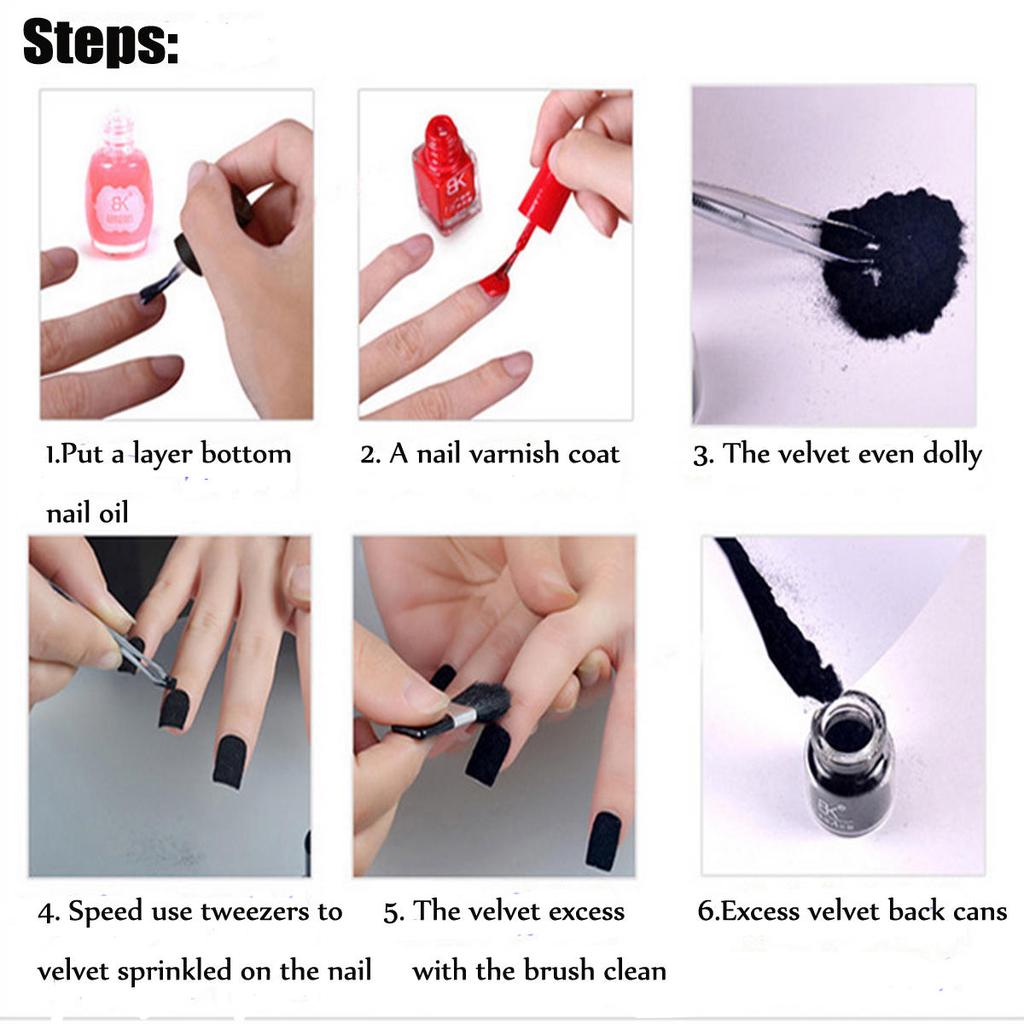 Steps:

BK

BK

1.Put a layer bottom nail oil

2. A nail varnish coat

3. The velvet even dolly

BK

4. Speed use tweezers to velvet sprinkled on the nail

5. The velvet excess with the brush clean

6.Excess velvet back cans