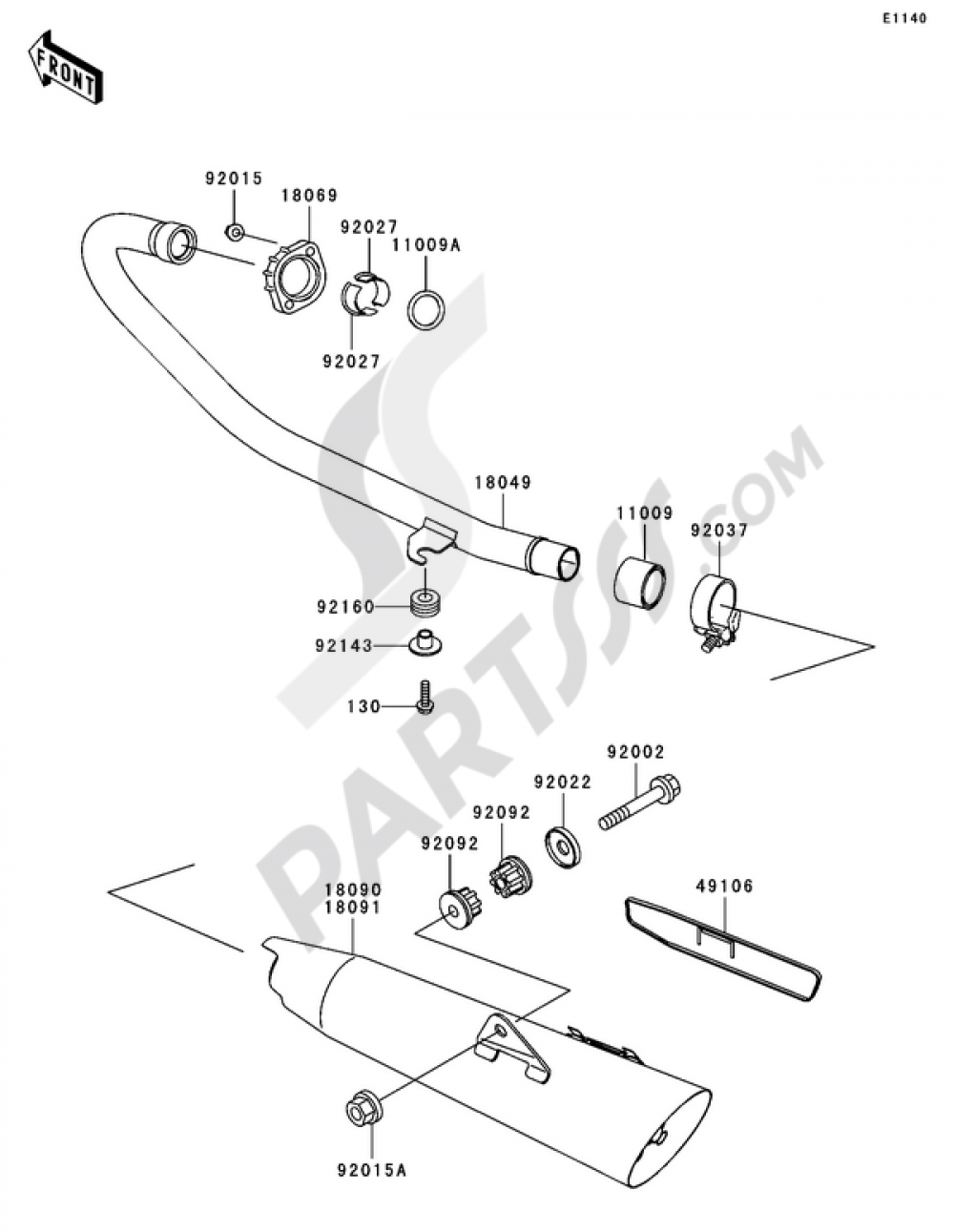 E1140

FRONT

92015
18069
92027
11009A
92027
18049
11009
92037
92160
92143
130
92002
92022
92092
92092
18090
18091
49106
92015A

PARTSSS.COM