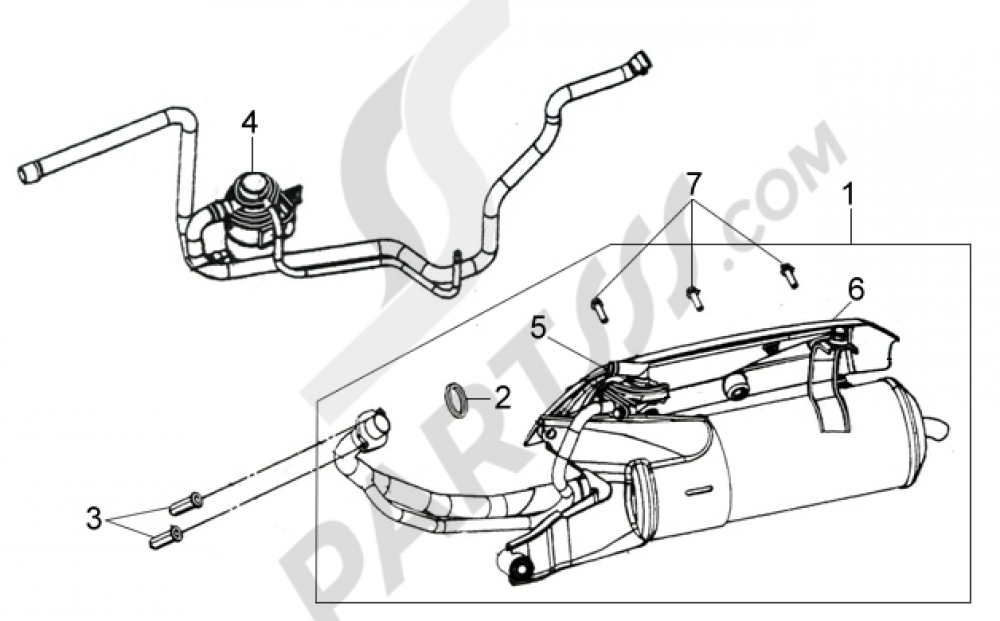 4
7
1
6
5
2
3
PARTSSS.COM