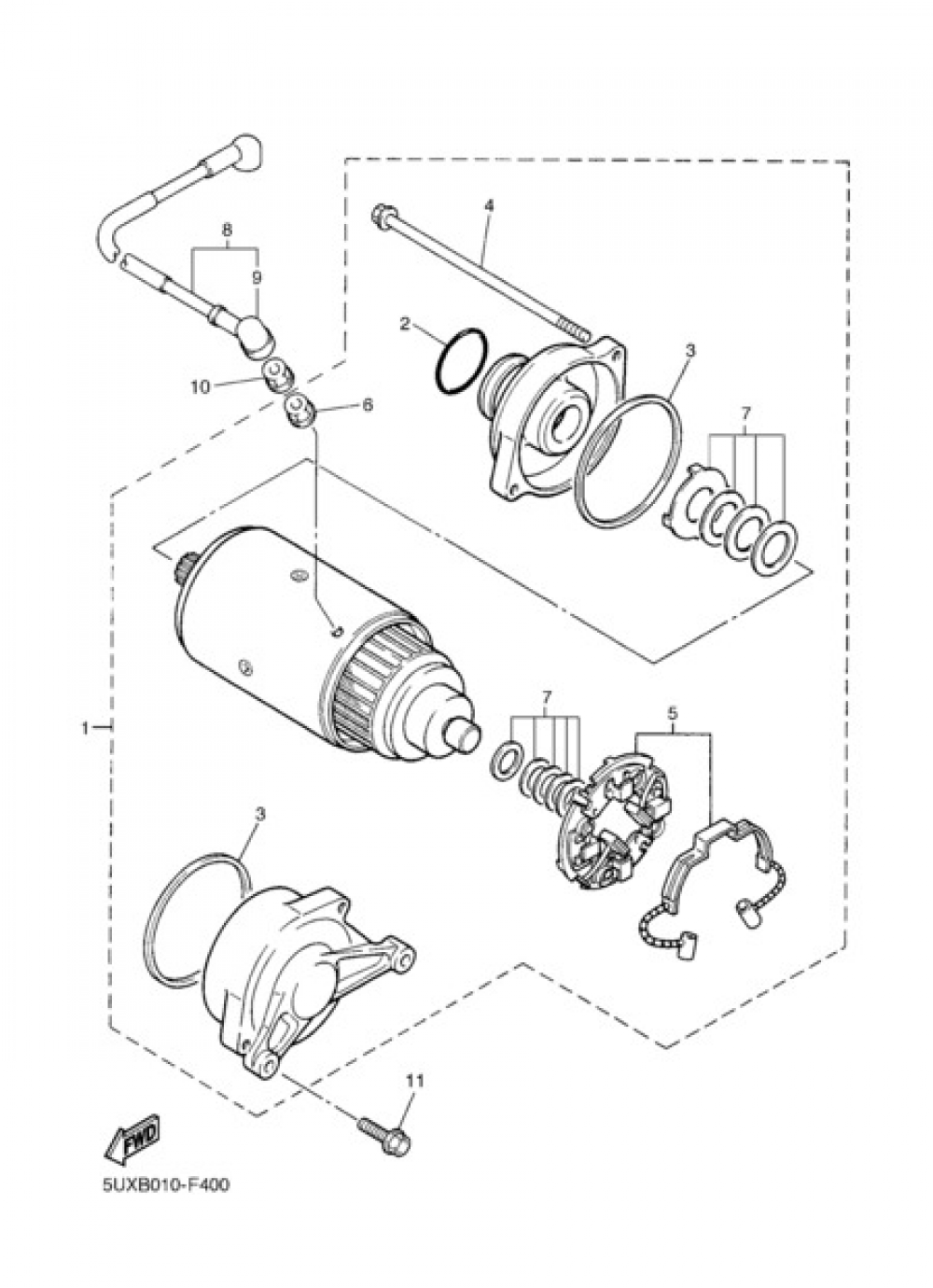 8
9
4
2
3
10
6
7
1
7
5
3
11
FWD
5UXB010-F400