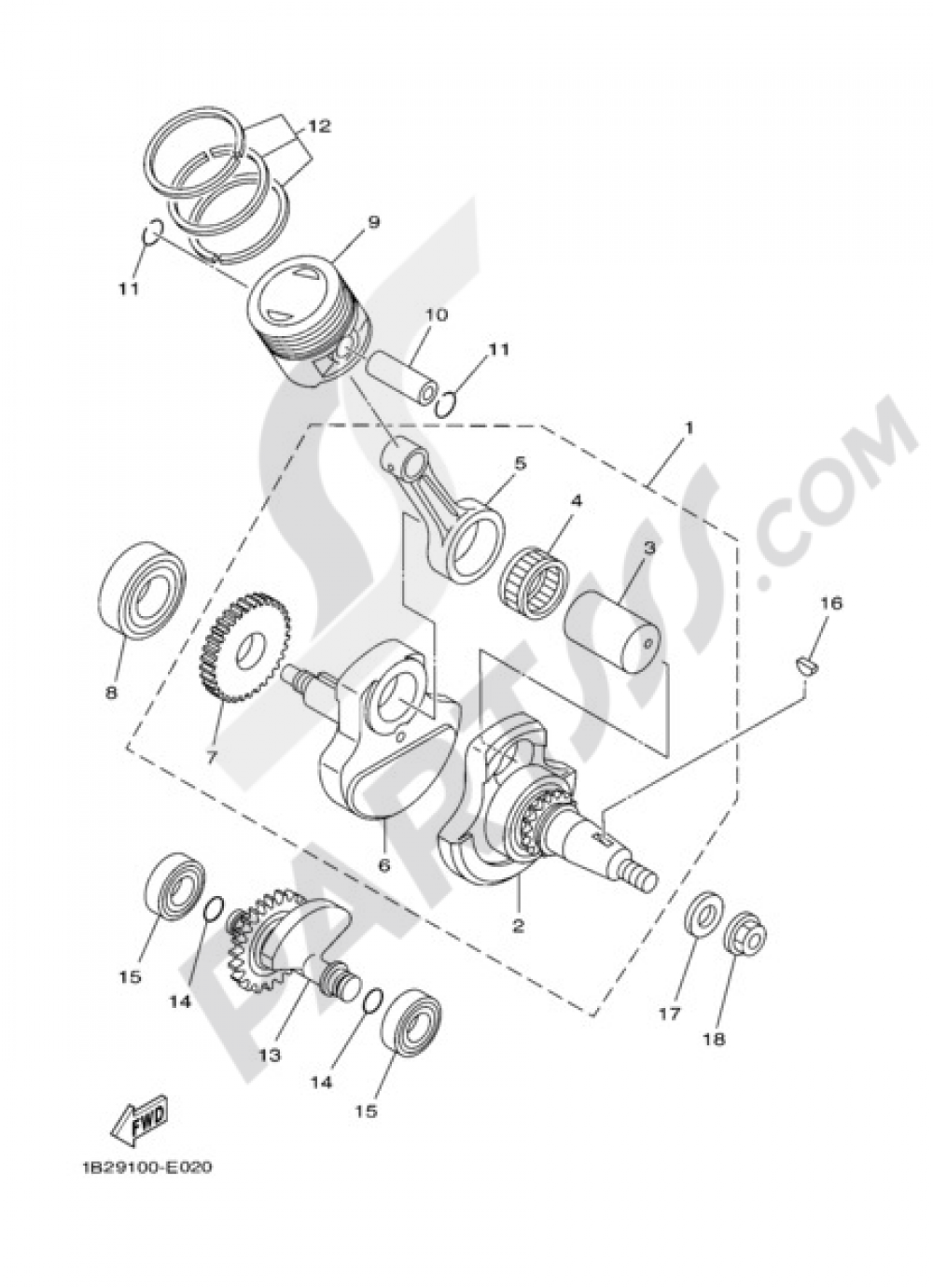 12
9
11
10
11
1
5
4
3
16
8
7
6
2
15
14
13
14
15
17
18
FWD
1B29100-E020
PARTSSS.COM