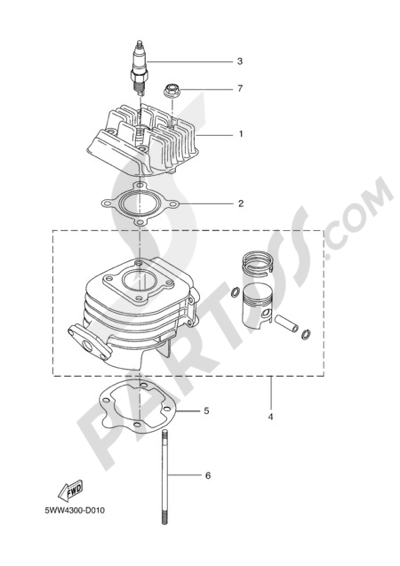 3
7
1
2
4
5
6
FWD
5WW4300-D010
PARTSSS.COM