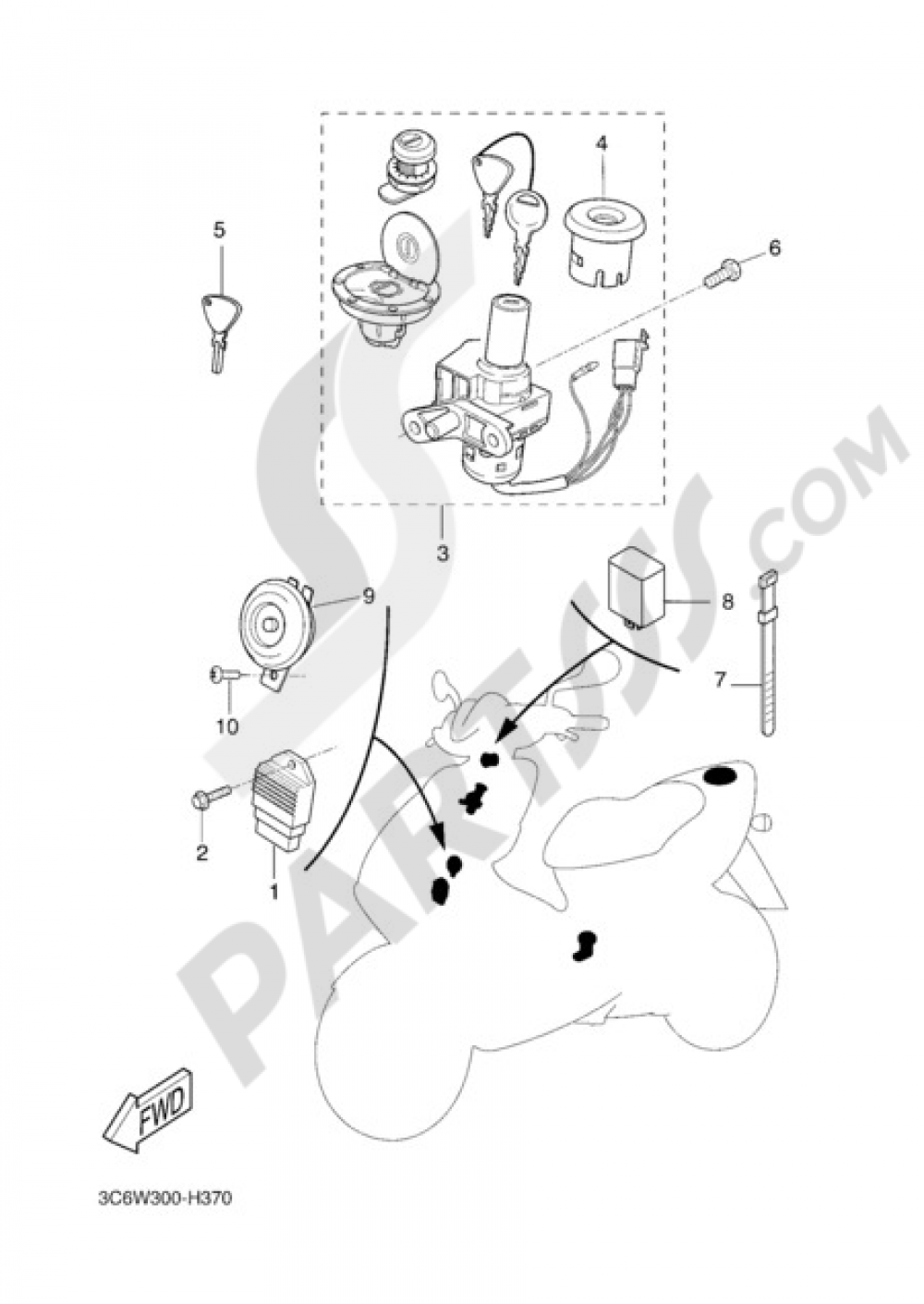 4
5
6
3
9
8
7
10
2
1
FWD
3C6W300-H370
PARTSSS.COM