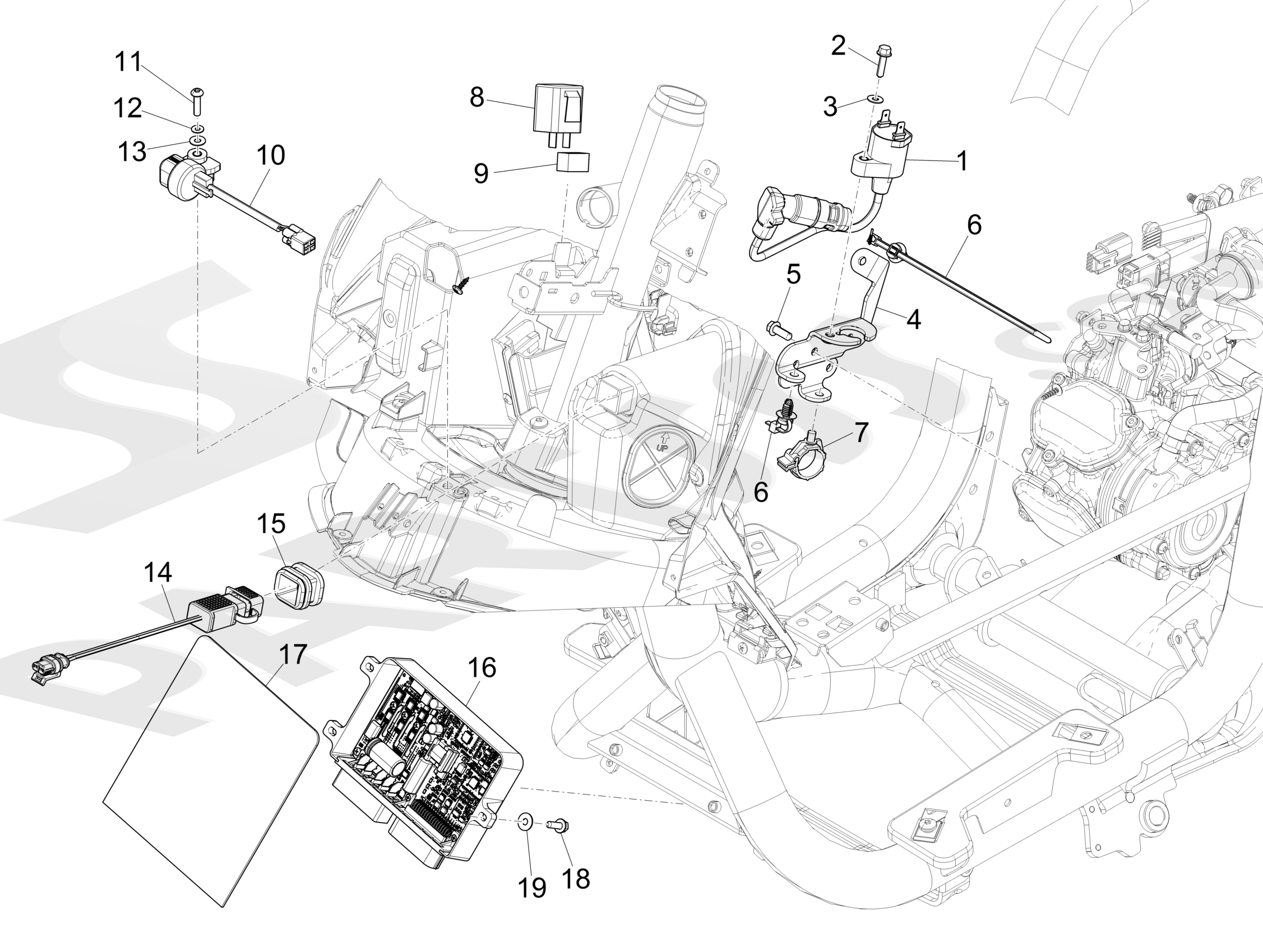 11
12
13
10
8
9
2
3
1
6
5
4
7
6
UP
15
14
17
16
19
18