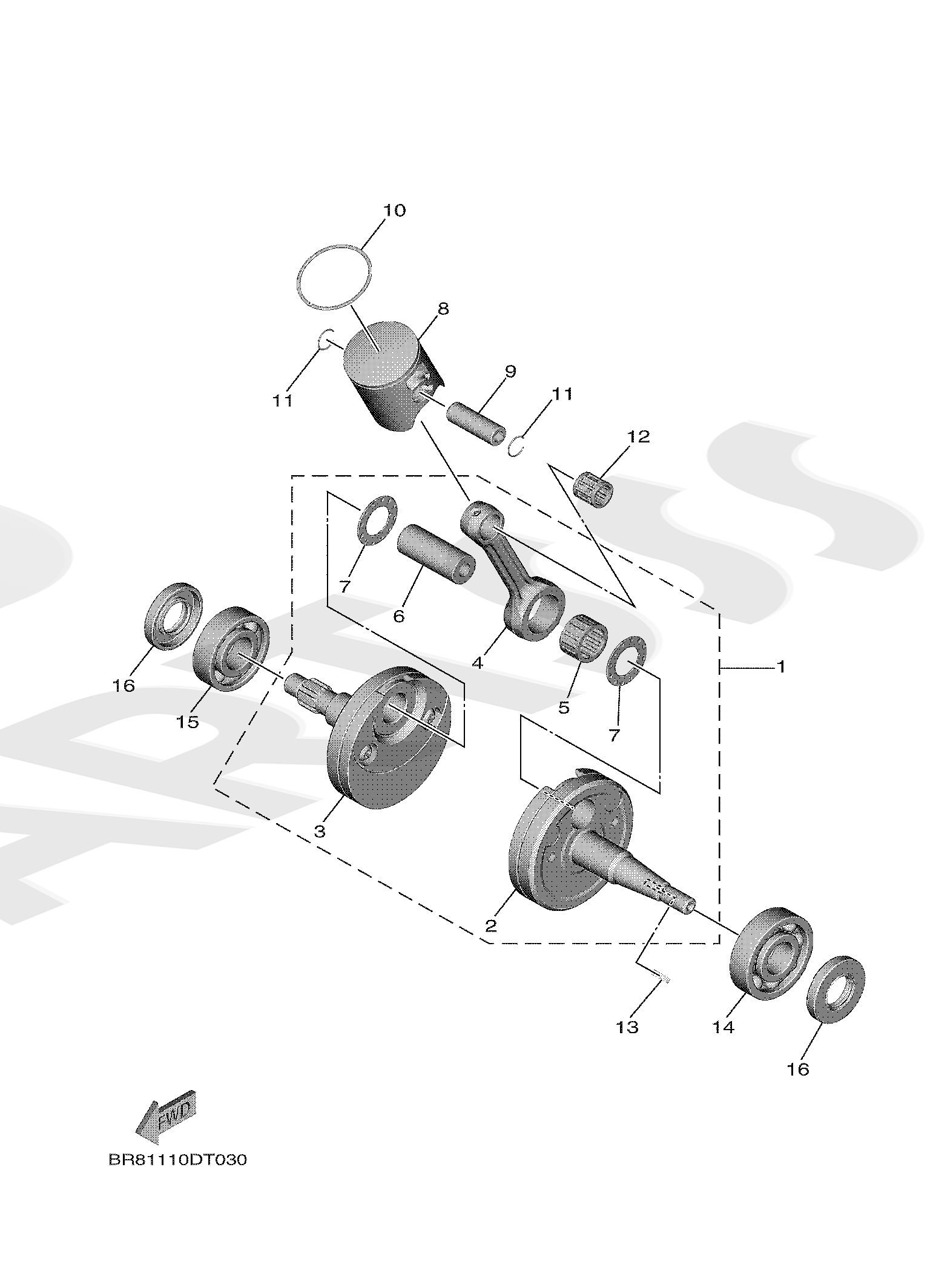 10
8
11
9
11
12
7
6
4
5
7
1
16
15
3
2
13
14
16
FWD
BR81110DT030