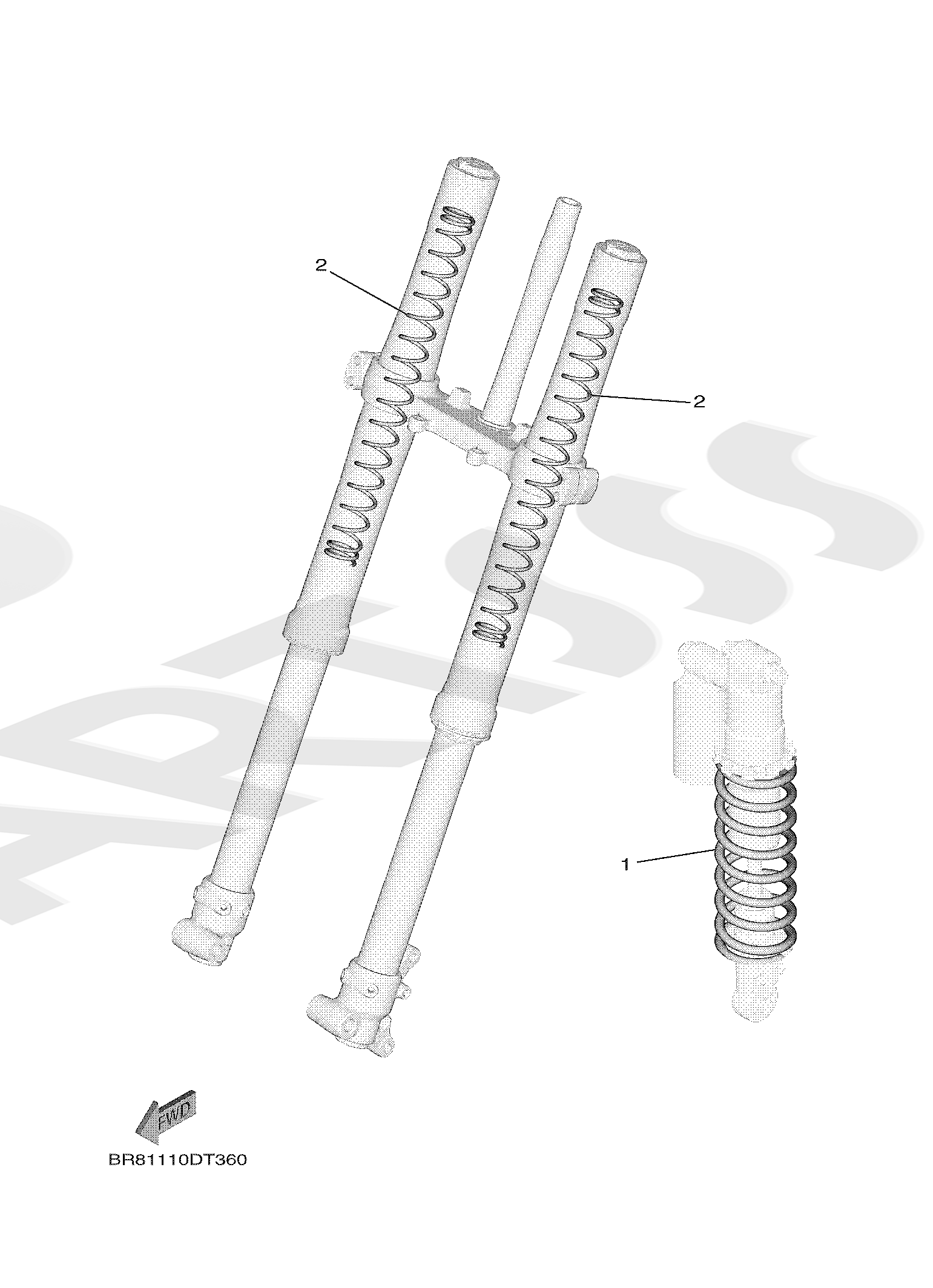 2

2

1

FWD

BR81110DT360