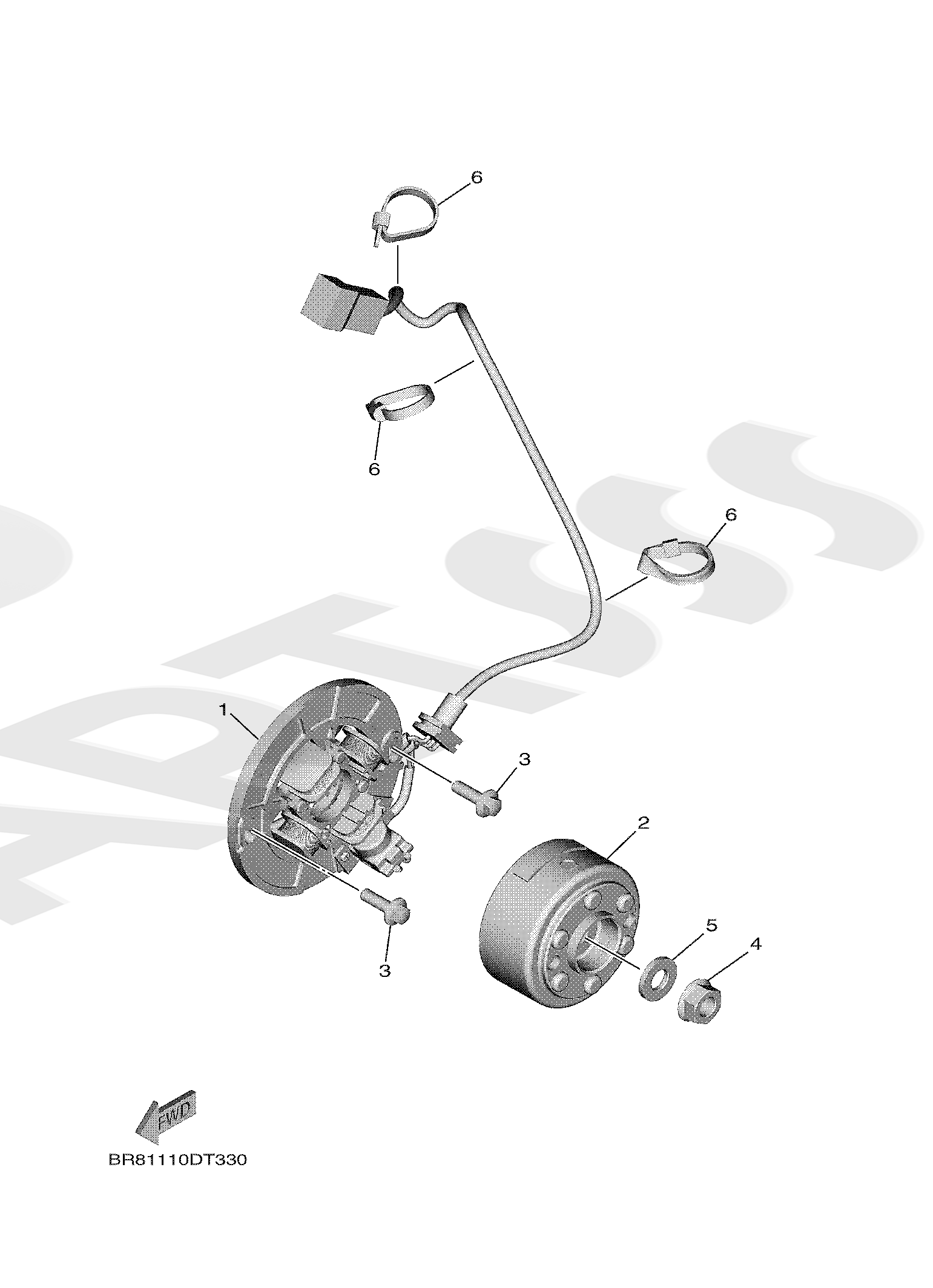 6

6

6

1

3

2

5

4

3

FWD

BR81110DT330