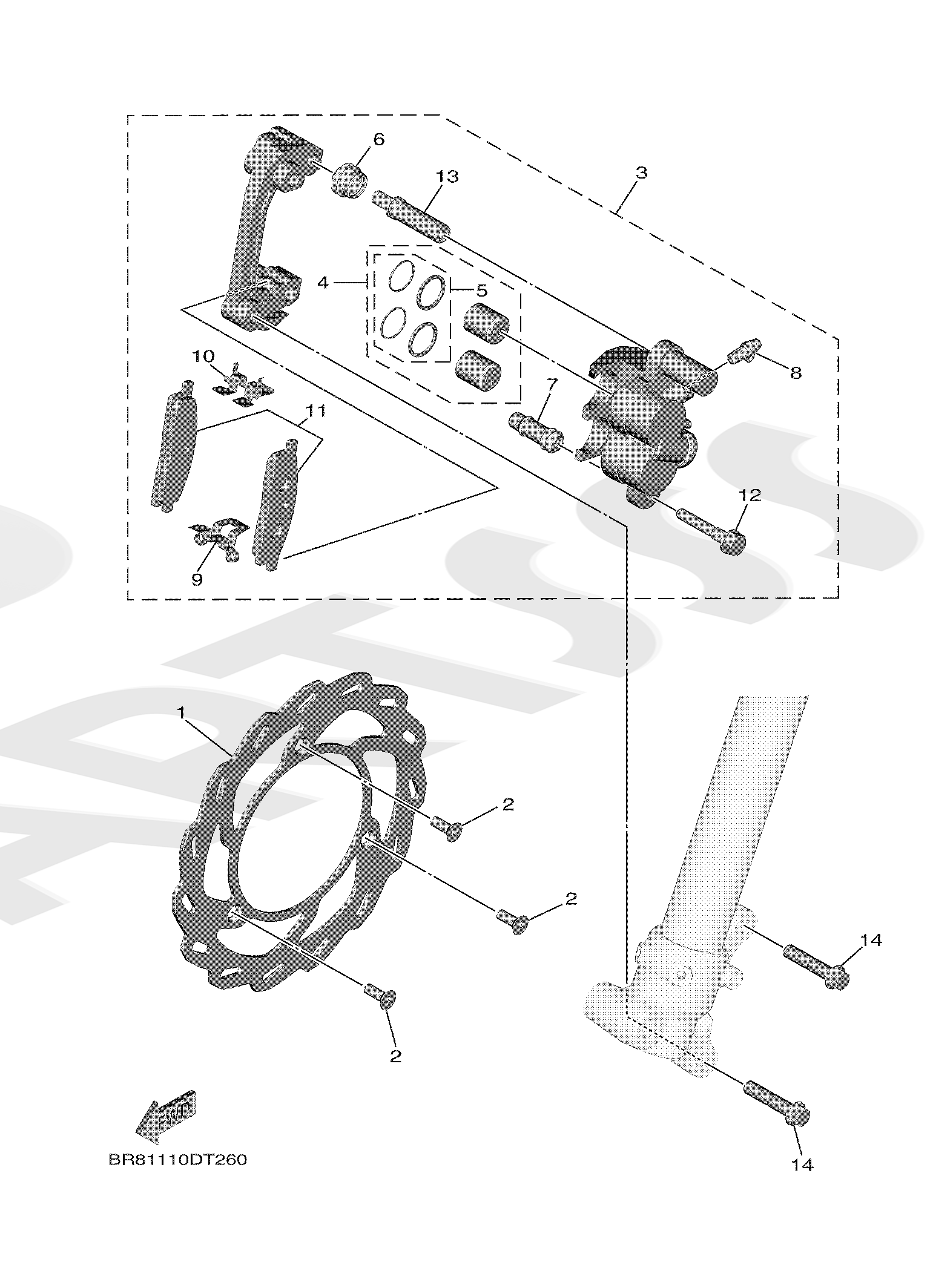 6
13
3
4
5
8
10
7
11
12
9
1
2
2
2
14
14
FWD
BR81110DT260