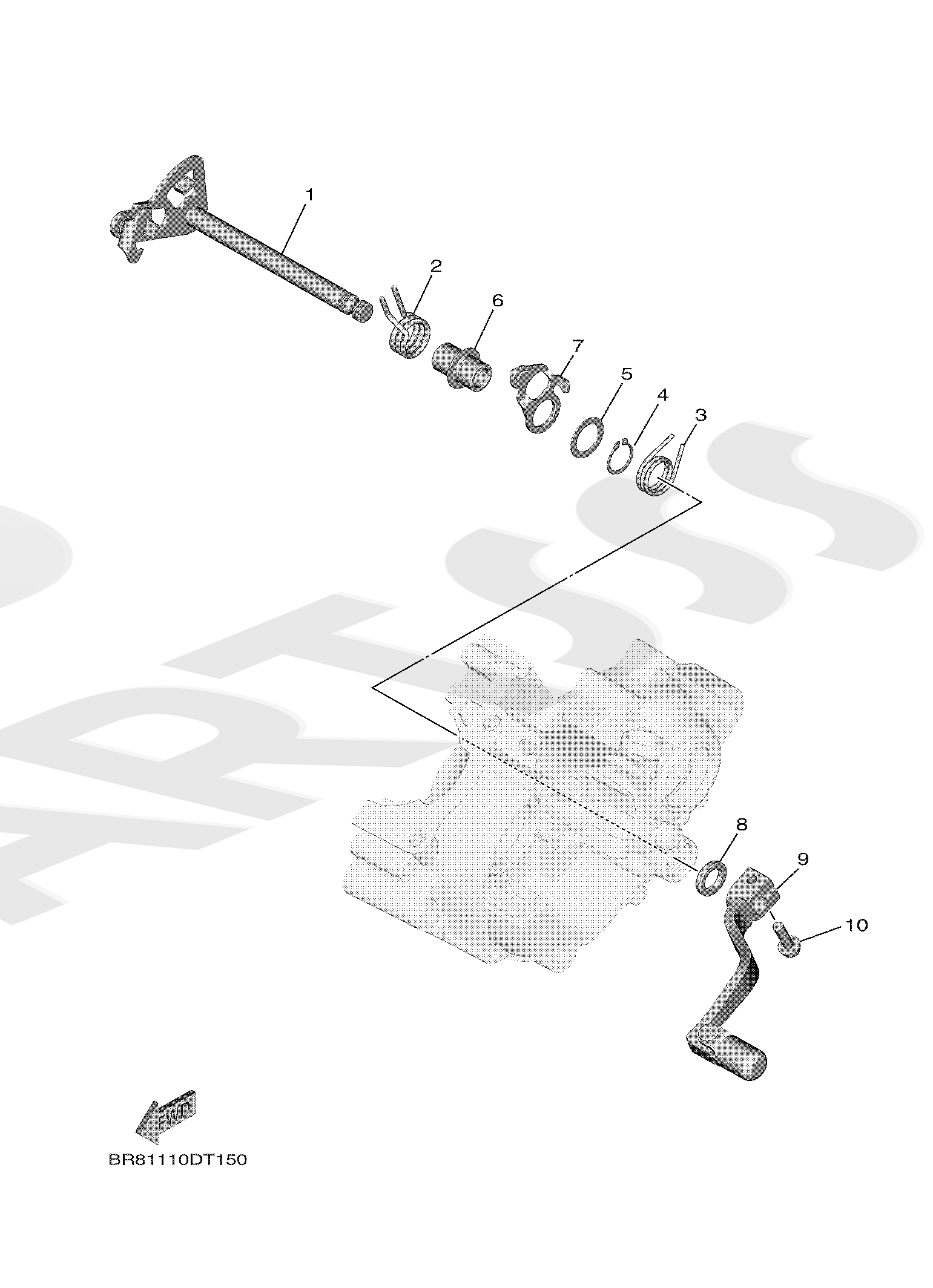 1
2
6
7
5
4
3
8
9
10
FWD
BR81110DT150