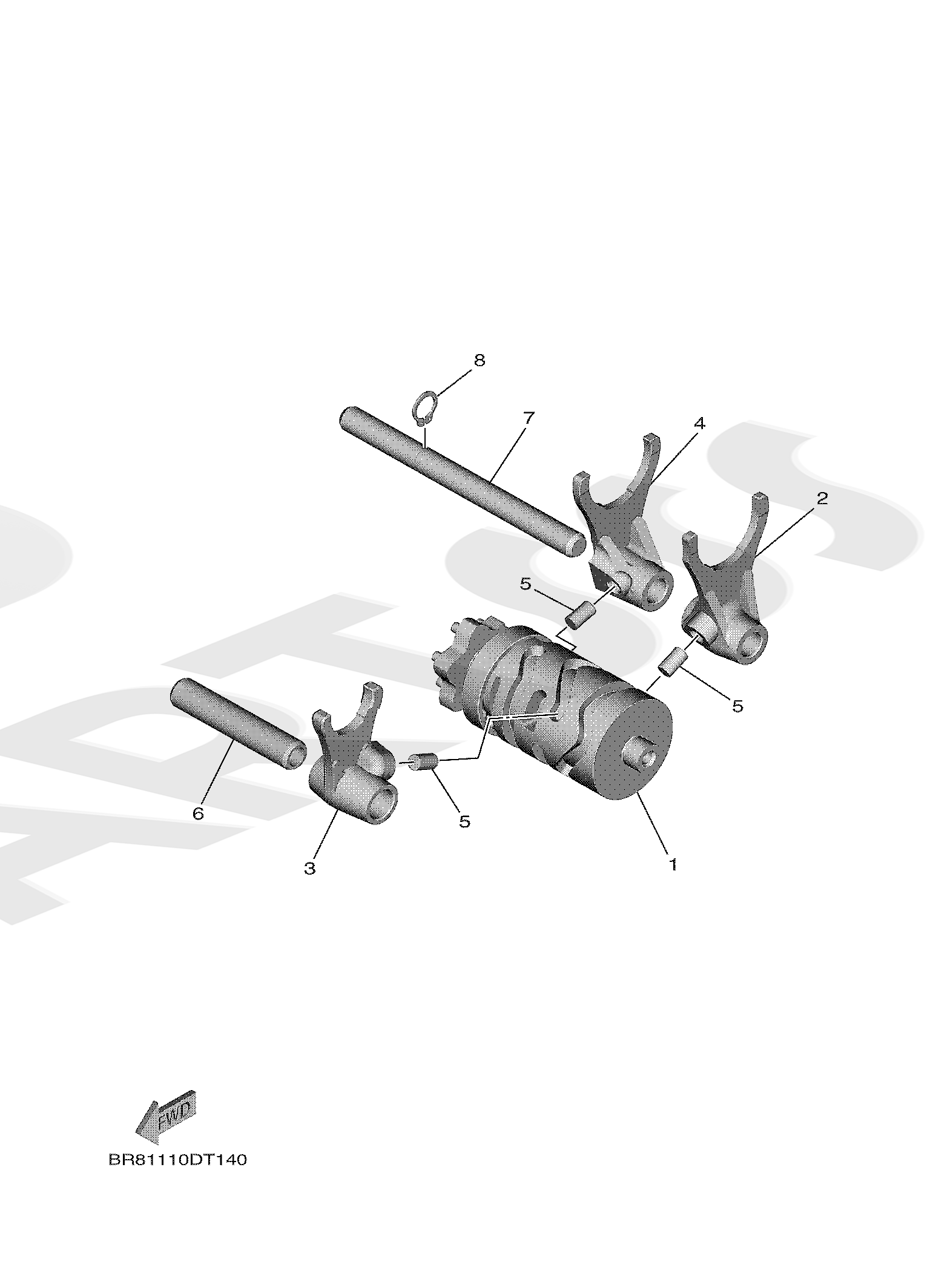 8
7
4
2
5
5
6
5
3
1
FWD
BR81110DT140