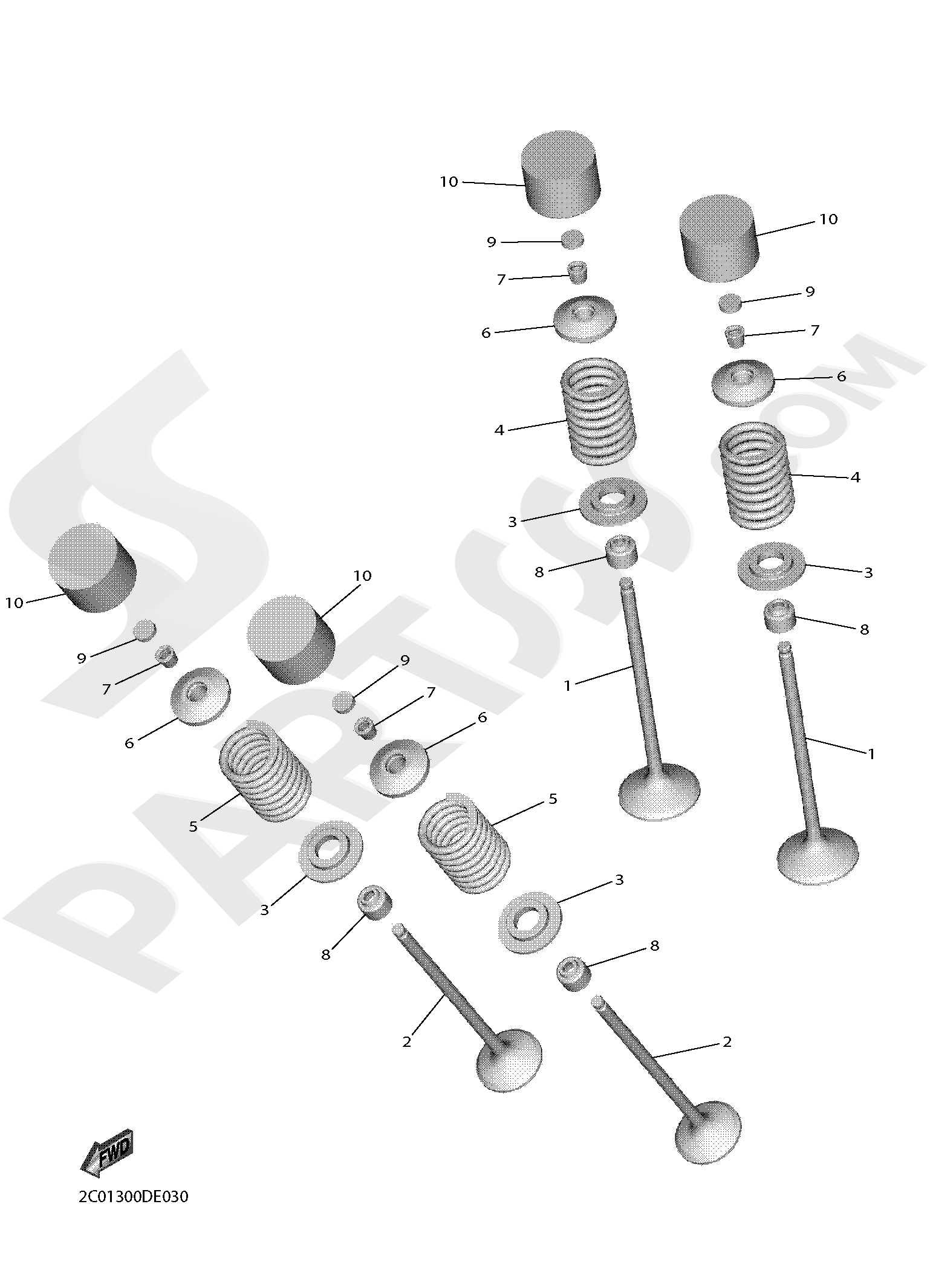 10
9
7
6
4
3
8
1

10
9
7
6
4
3
8
1

10
9
7
6
5
3
8
2

10
9
7
6
5
3
8
2

PARTSSS.COM

FWD

2C01300DE030