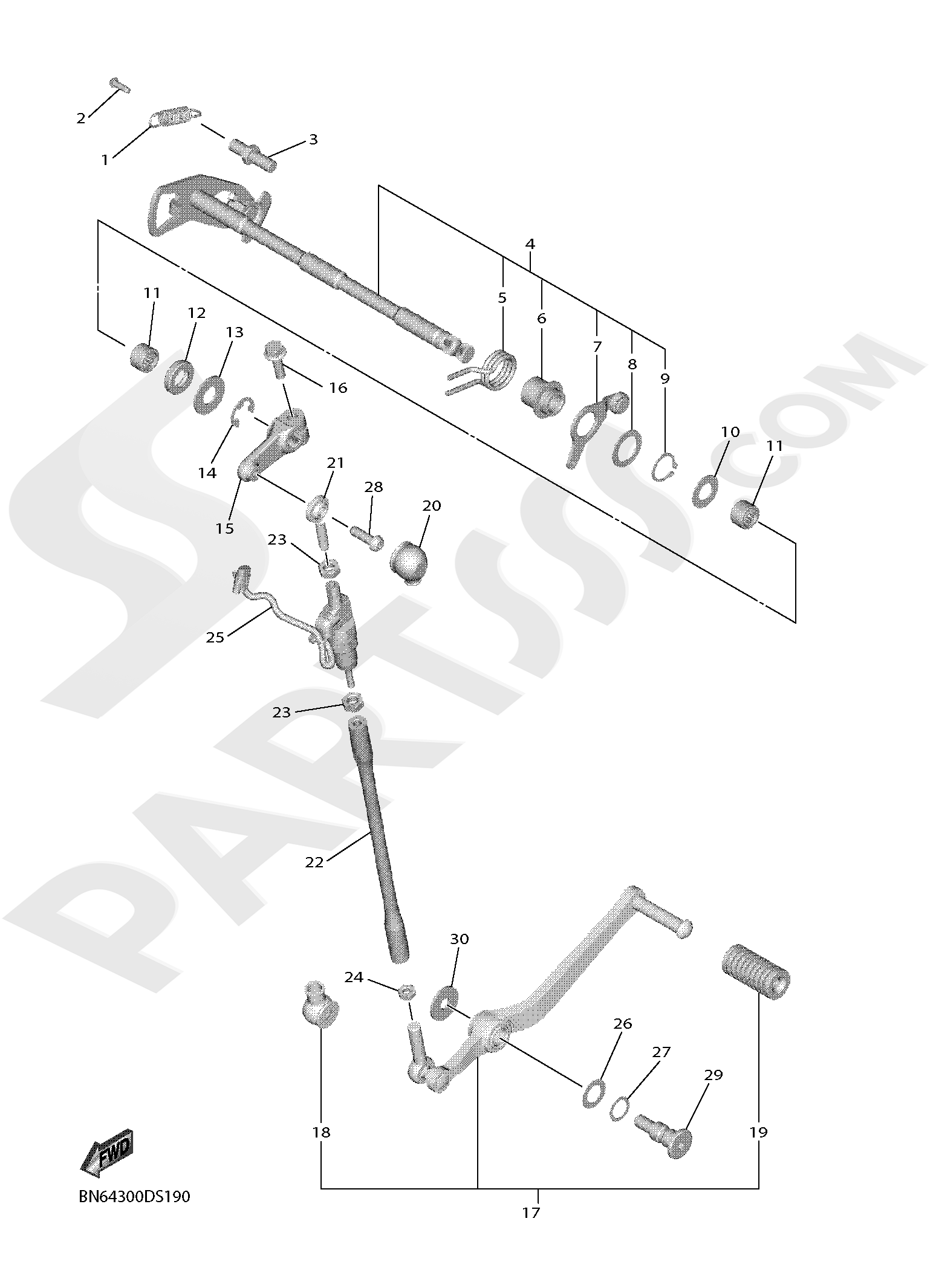 2
1
3
4
5
6
7
8
9
11
12
13
16
14
15
21
28
20
10
11
23
25
23
22
30
24
26
27
29
18
19
17
FWD
BN64300DS190
PARTSSS.COM