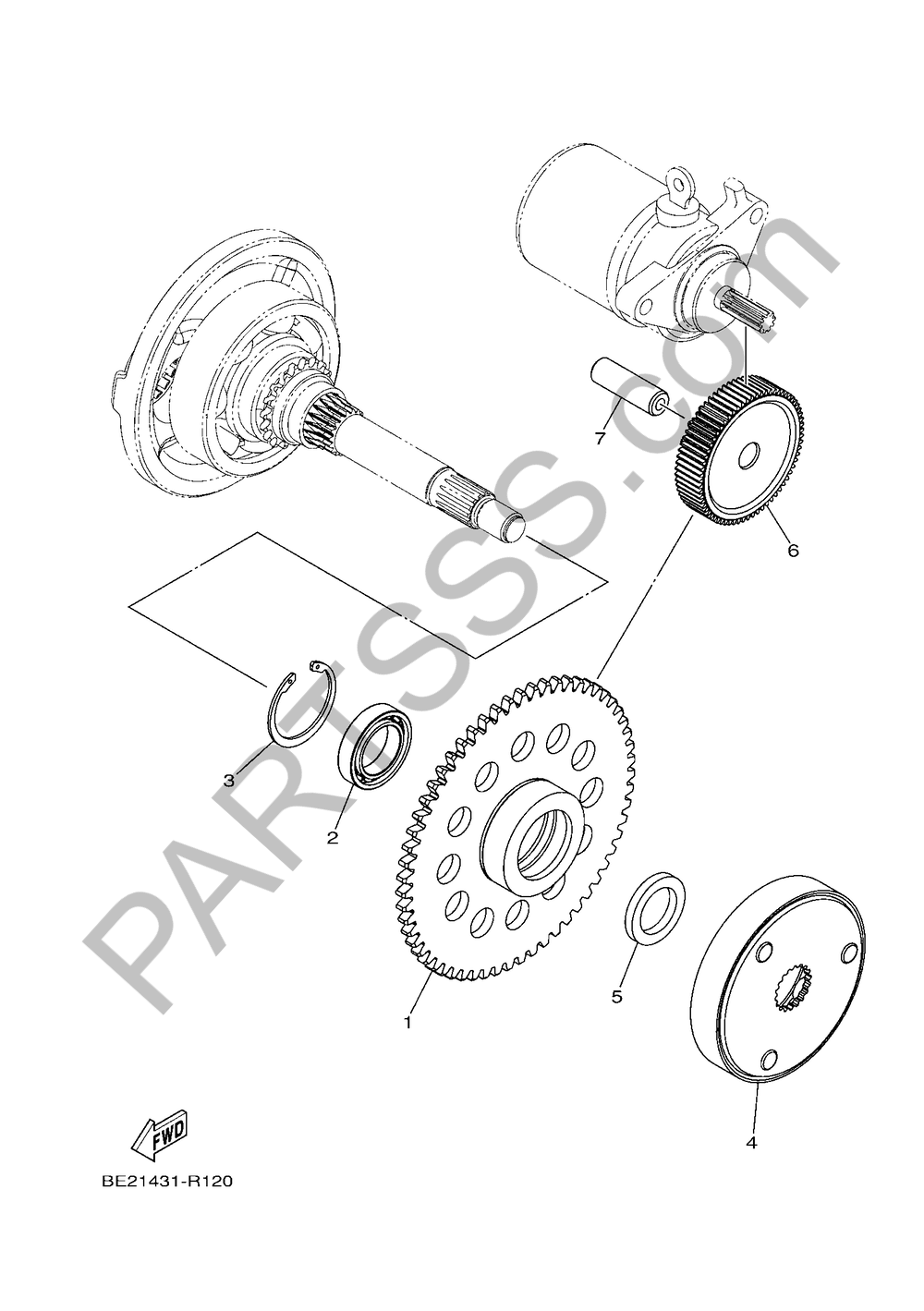 PARTSSS.com

7

6

3

2

1

5

4

FWD

BE21431-R120