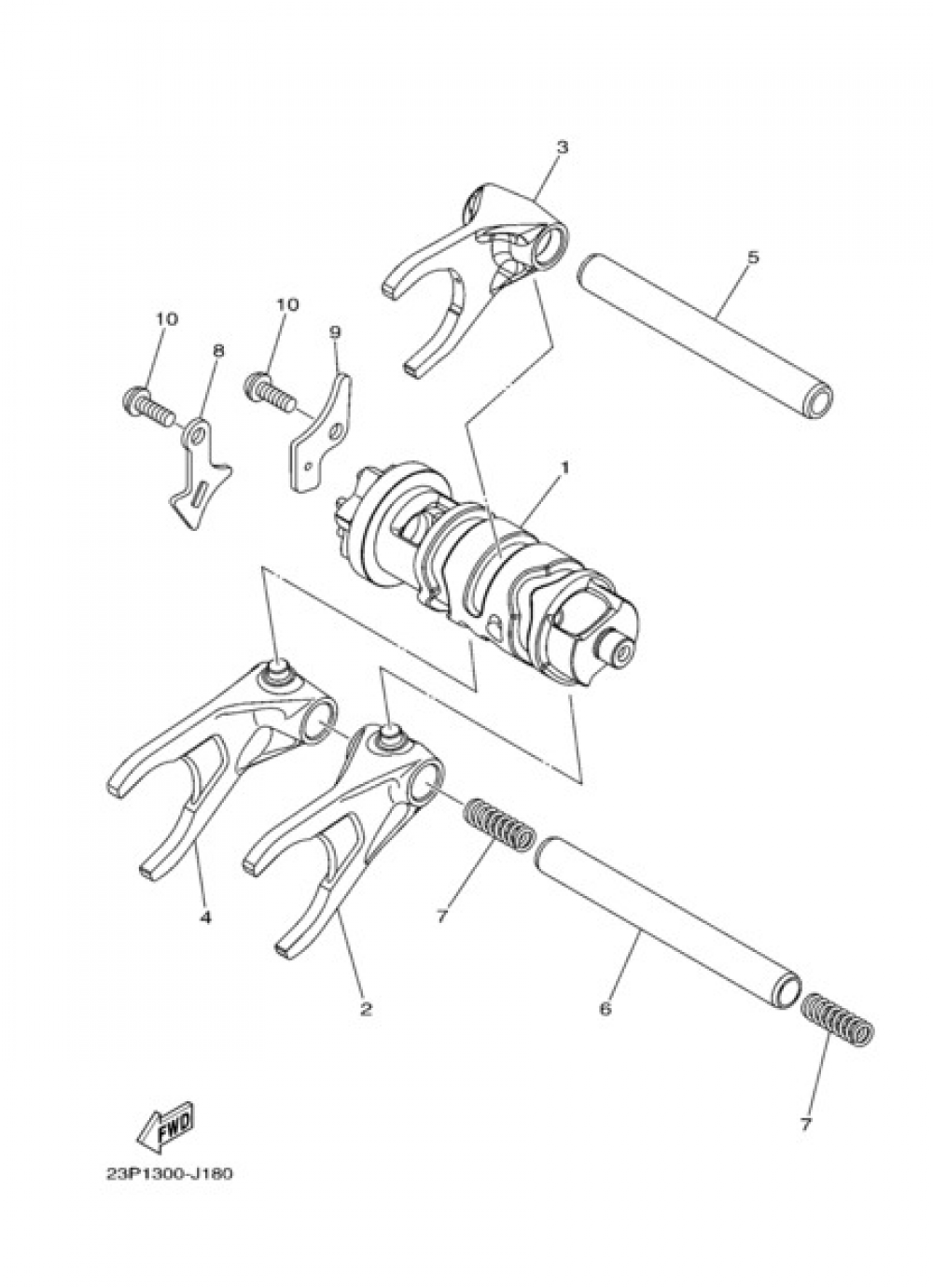 3

5

10

10

8

9

1

4

7

2

6

7

FWD

23P1300-J180