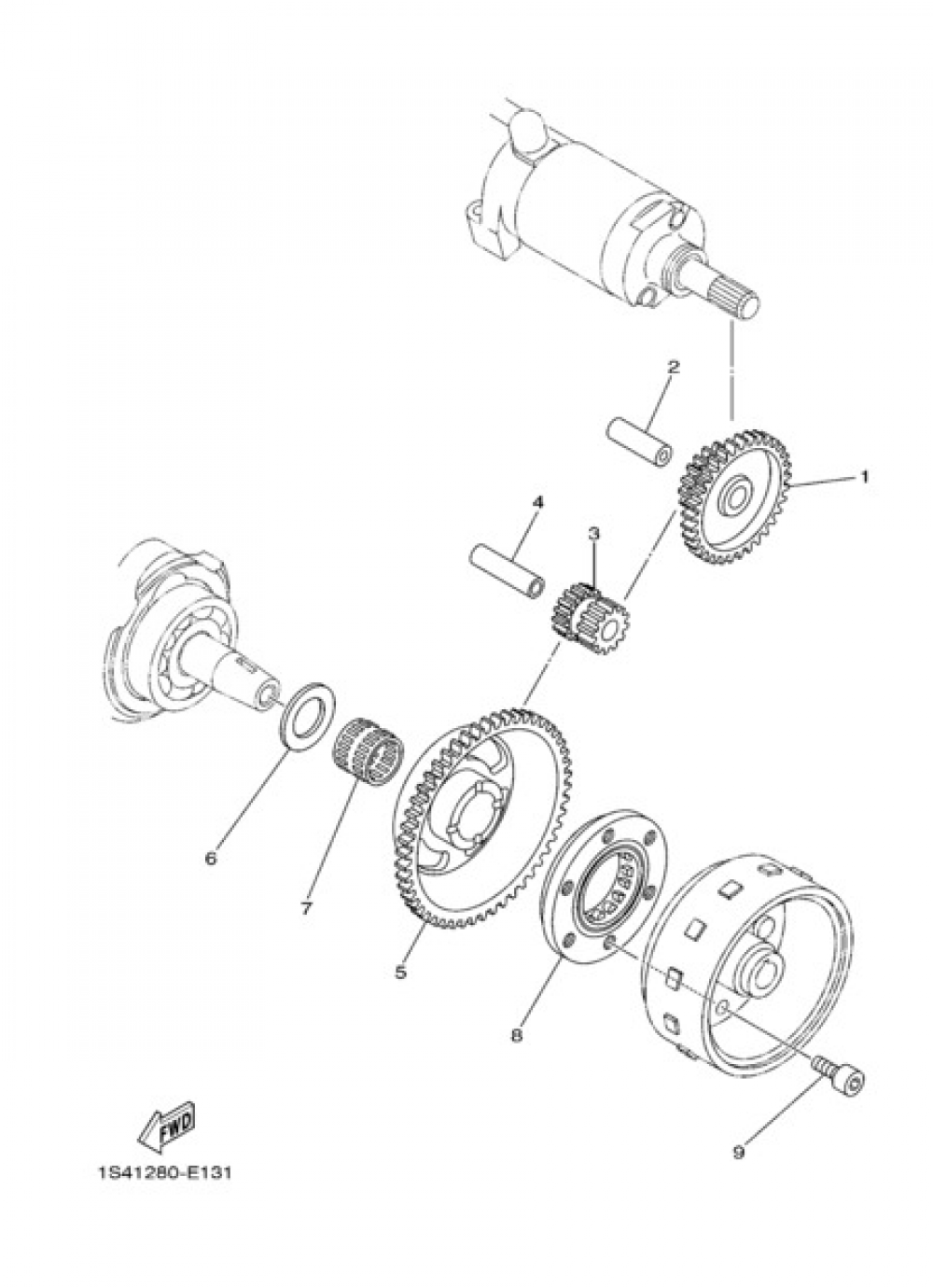 2
1
4
3
6
7
5
8
9
FWD
1S41280-E131