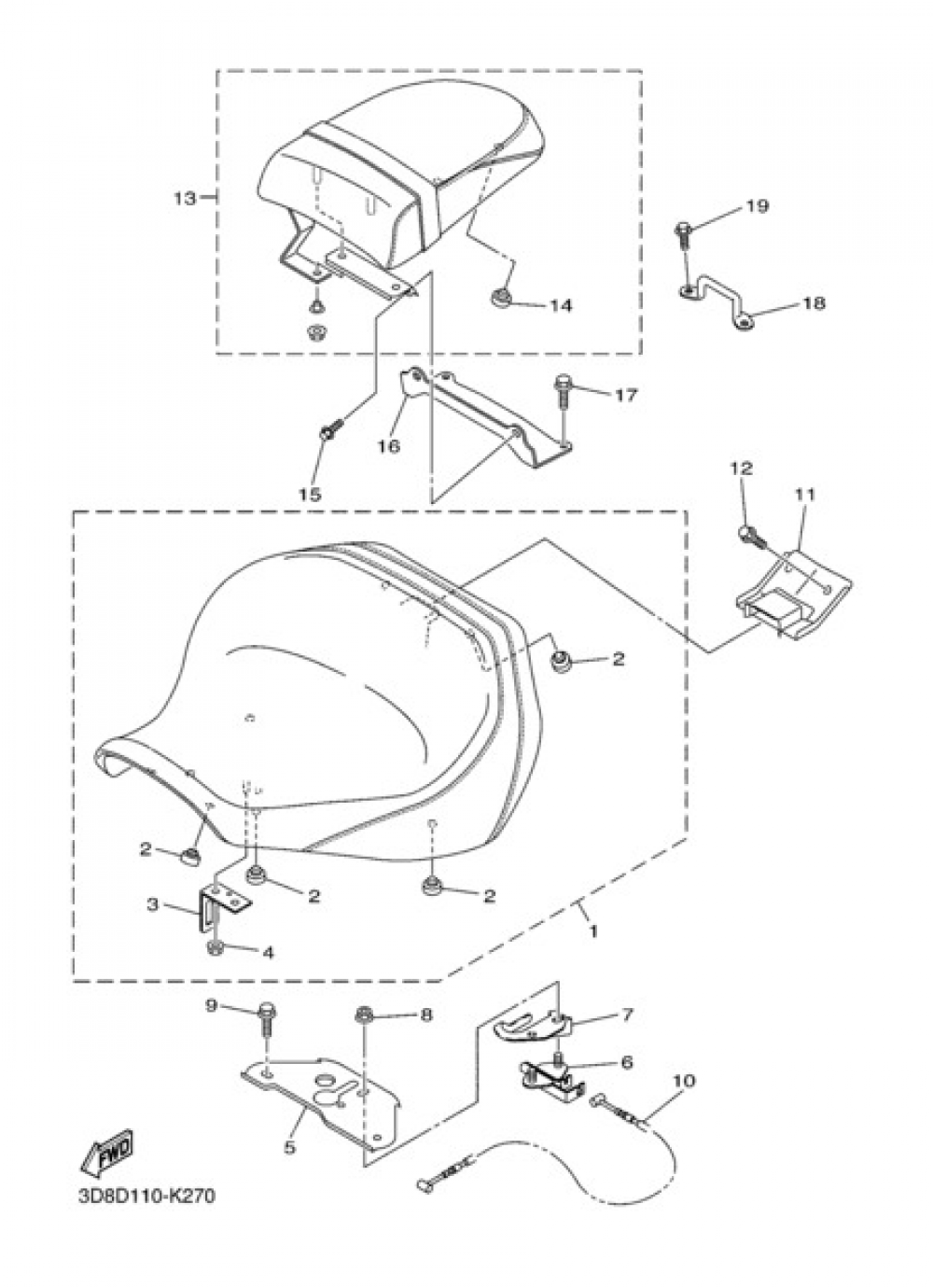 13
19
14
18
17
16
15
12
11
2
2
2
2
3
4
1
9
8
7
6
10
5
FWD
3D8D110-K270