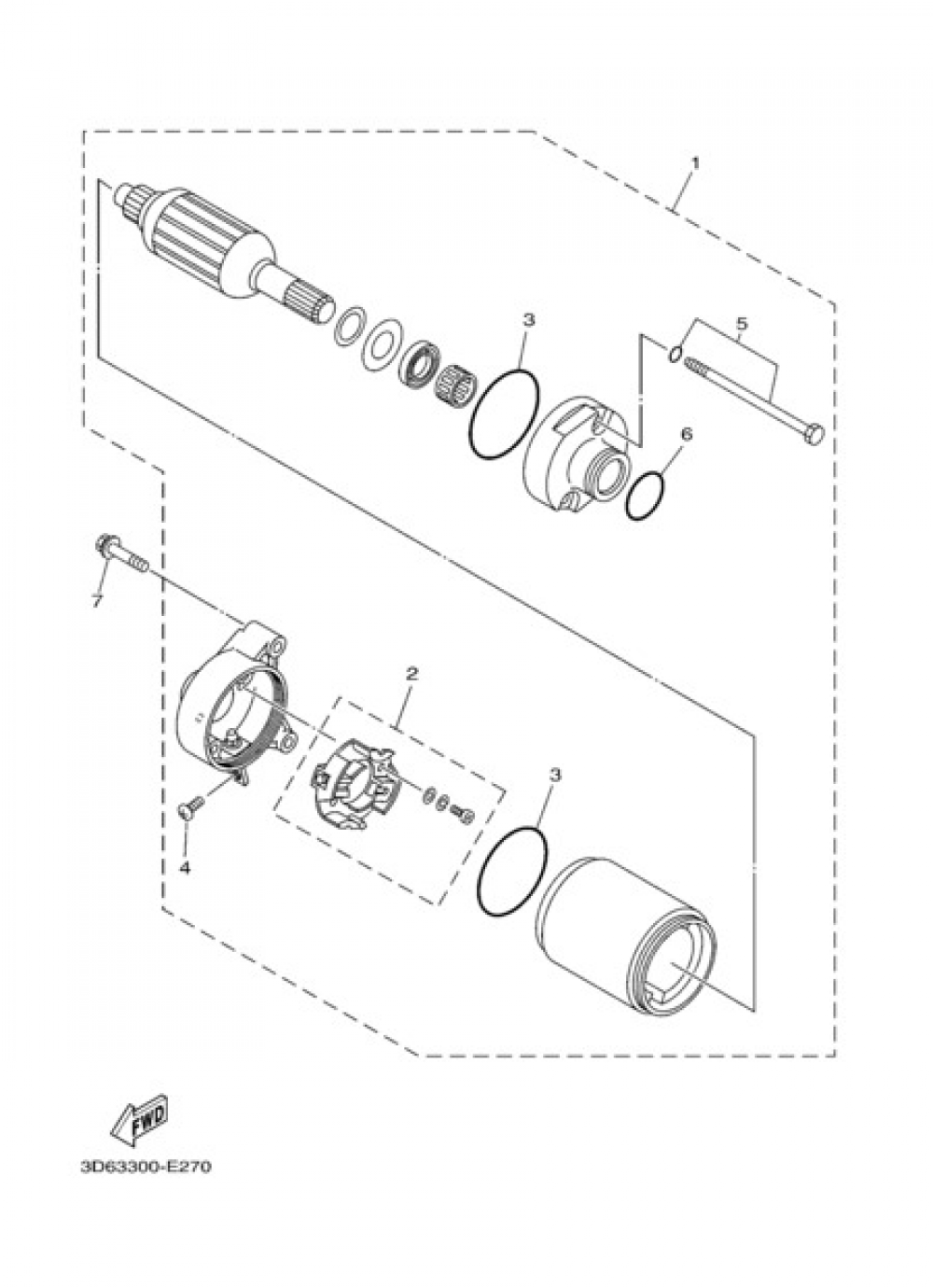 1
3
5
6
7
2
3
4
FWD
3D63300-E270