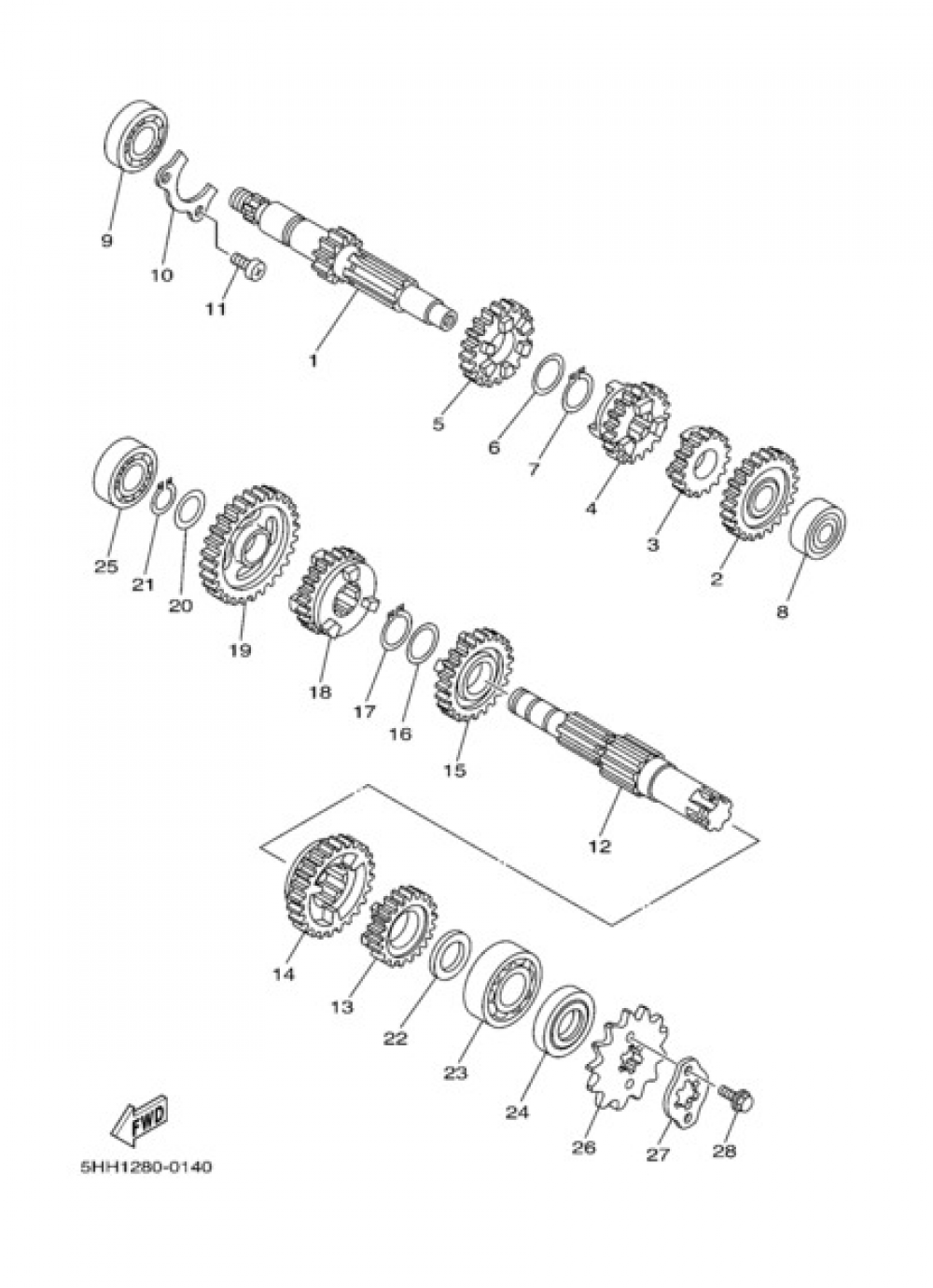 9
10
11
1
5
6
7
4
3
2
8
25
21
20
19
18
17
16
15
12
14
13
22
23
24
26
27
28
FWD
5HH1280-0140