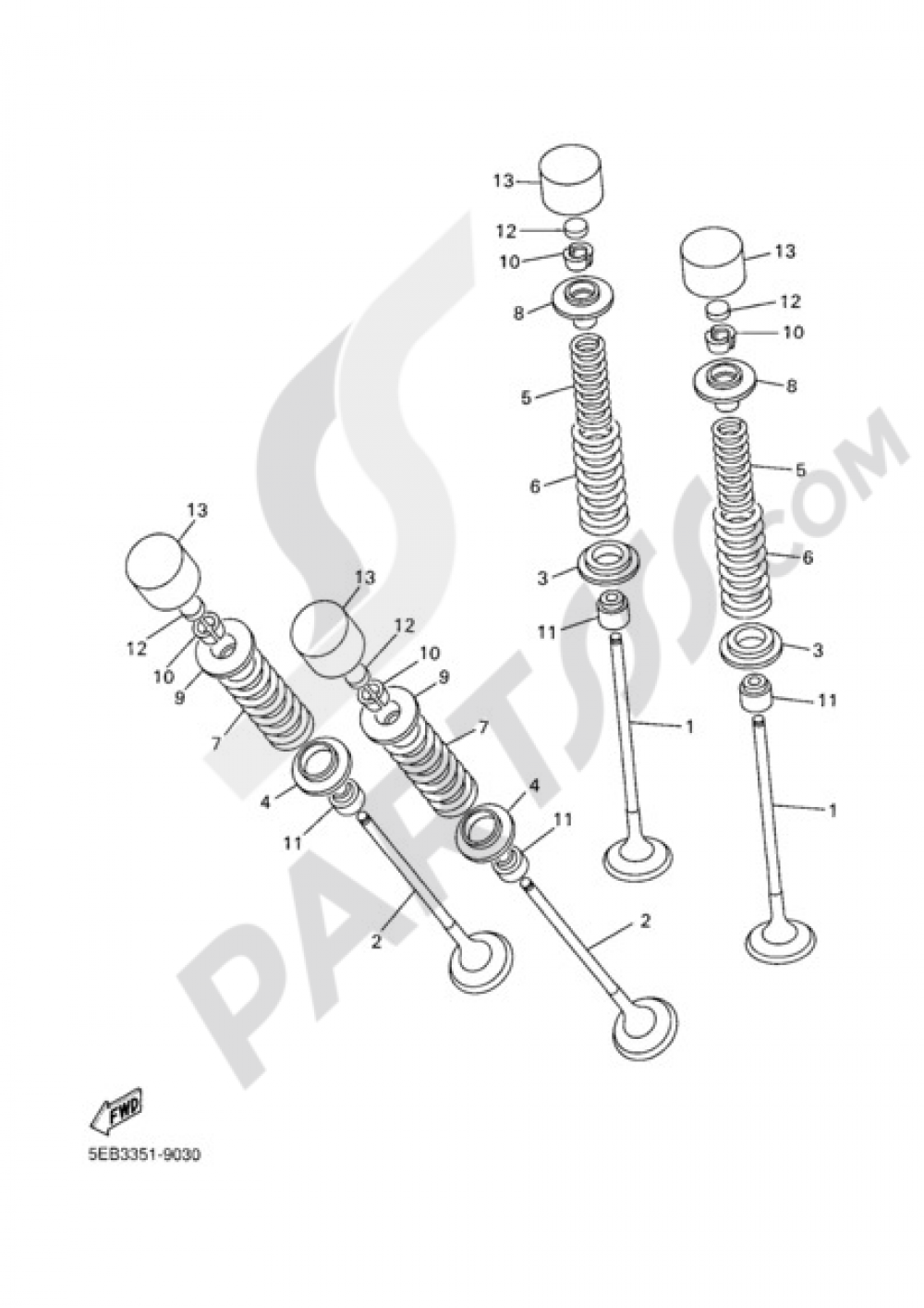 13
12
10
8
5
6
3
11
1
13
12
10
8
5
6
3
11
1
13
12
10
9
7
4
11
2
13
12
10
9
7
4
11
2
PARTSSS.COM
FWD
5EB3351-9030