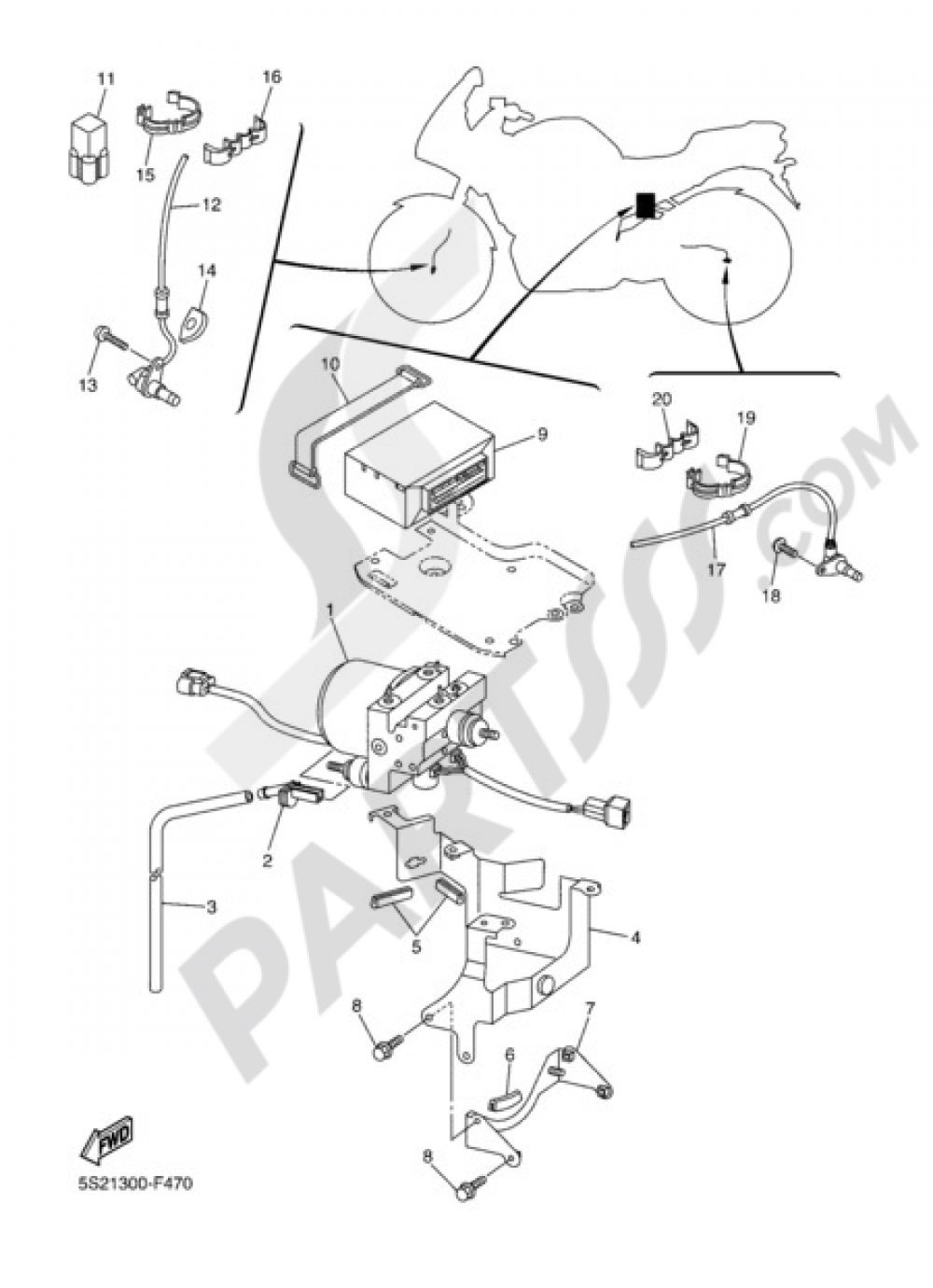 11
16
15
12
14
13
10
9
20
19
17
18
1
2
3
5
4
8
7
6
8
FWD
5S21300-F470
PARTSSS.COM