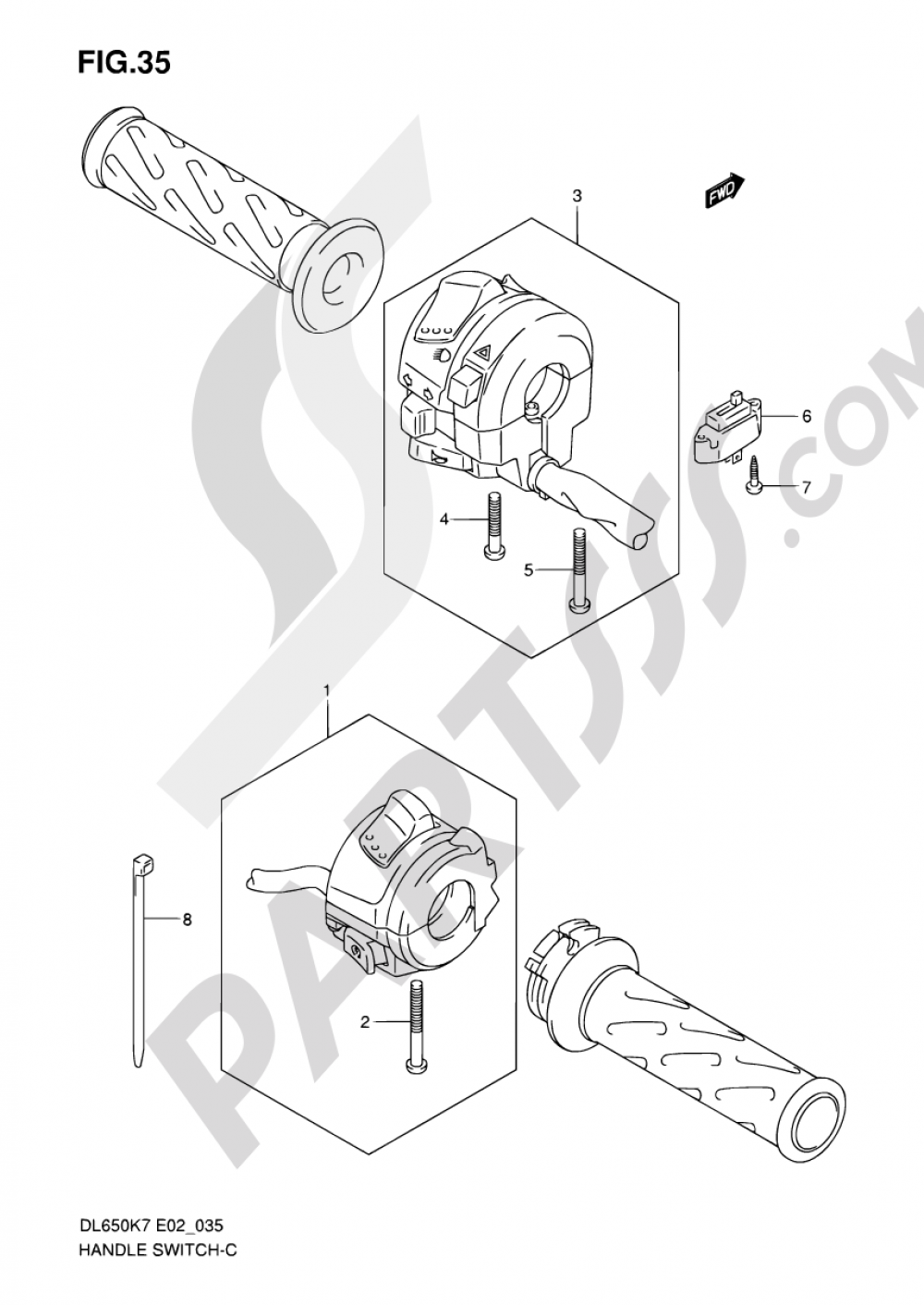 FIG.35

FWD

3

6

7

4

5

1

8

2

PARTSSS.COM

DL650K7 E02_035
HANDLE SWITCH-C