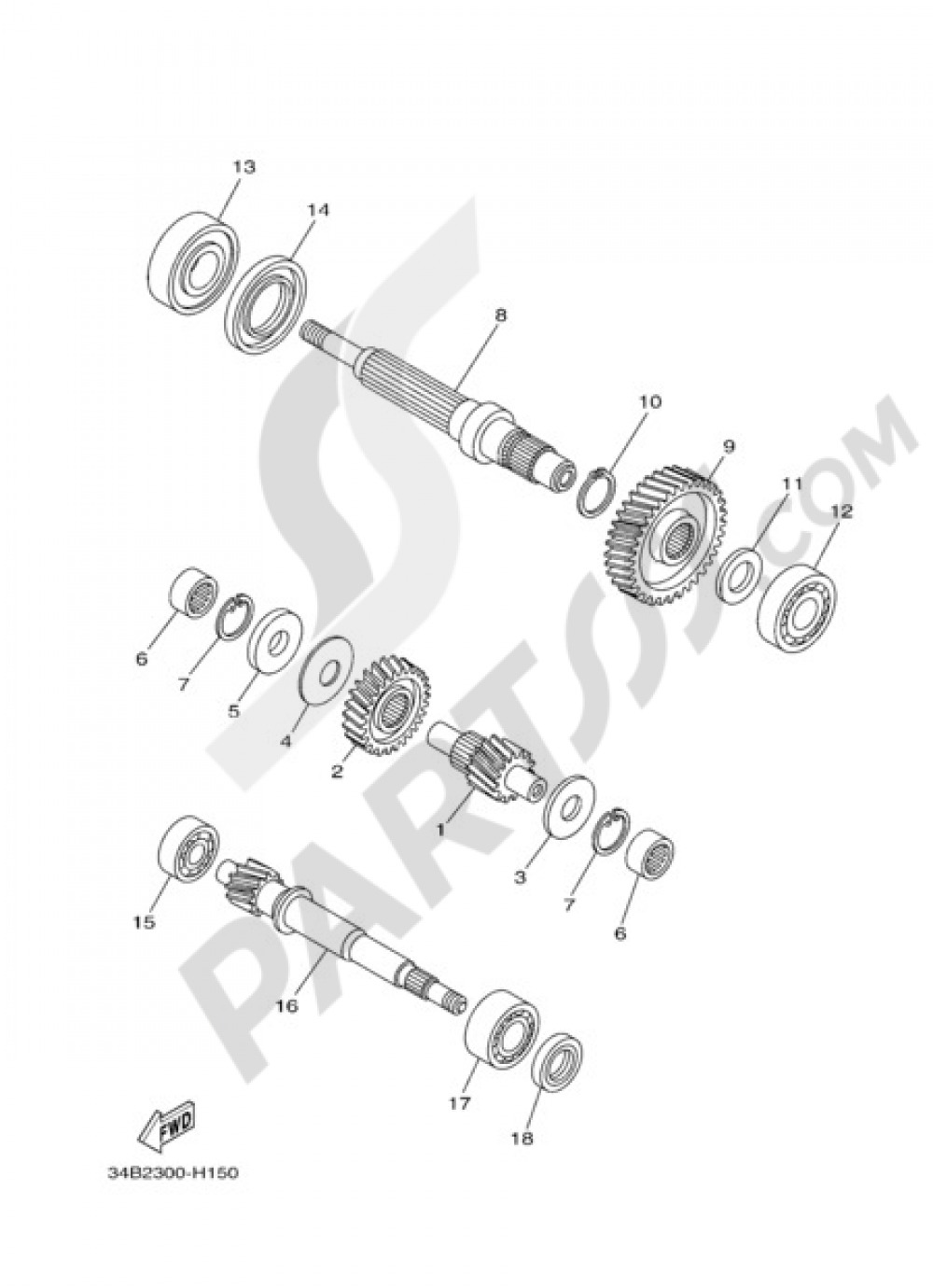 13
14
8
10
9
11
12
6
7
5
4
2
1
3
7
6
15
16
17
18
FWD
34B2300-H150
PARTSSS.COM