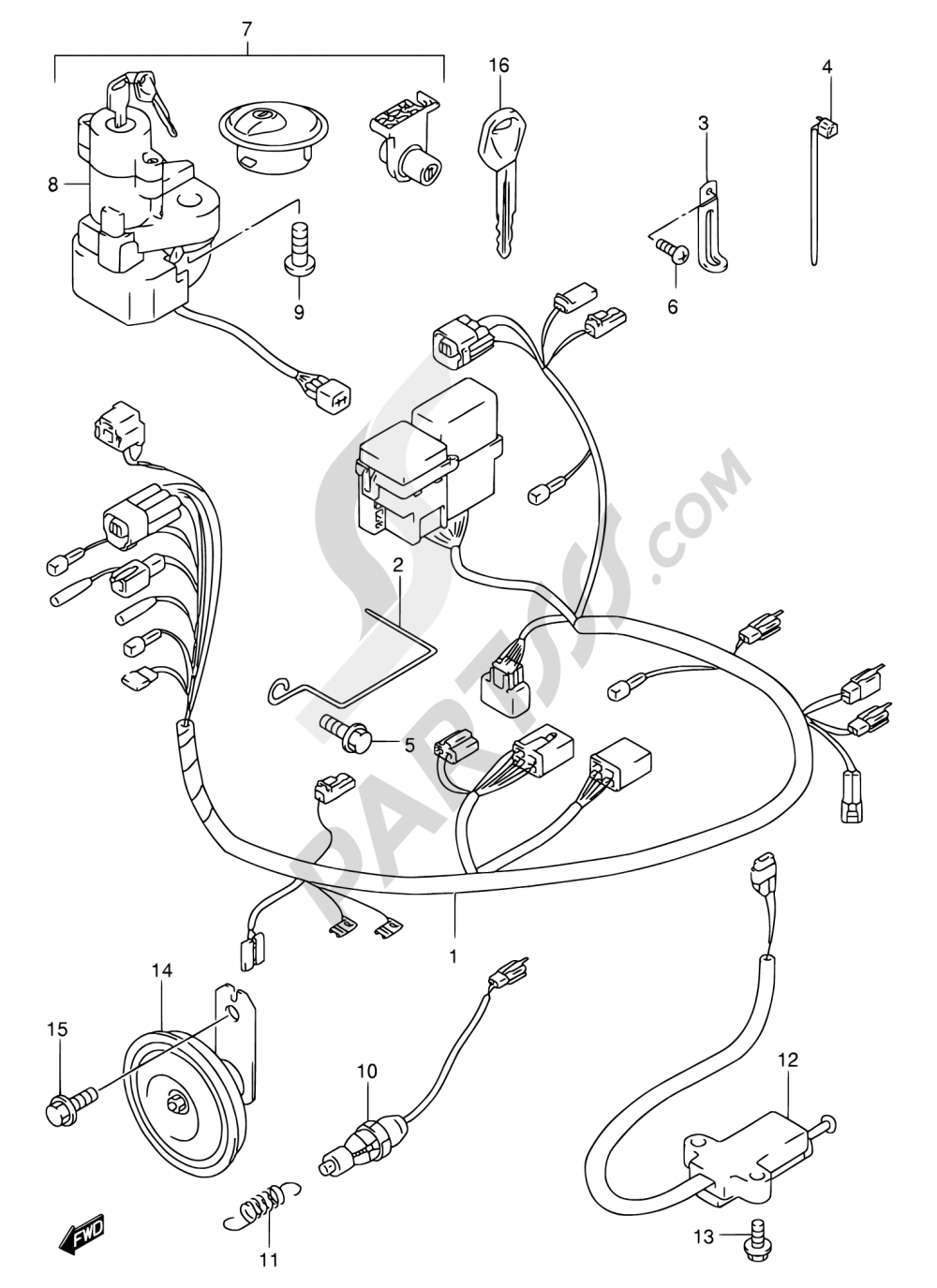 7
16
4
3
8
9
6
2
5
1
14
15
10
12
11
13
FWD
PARTSS.COM