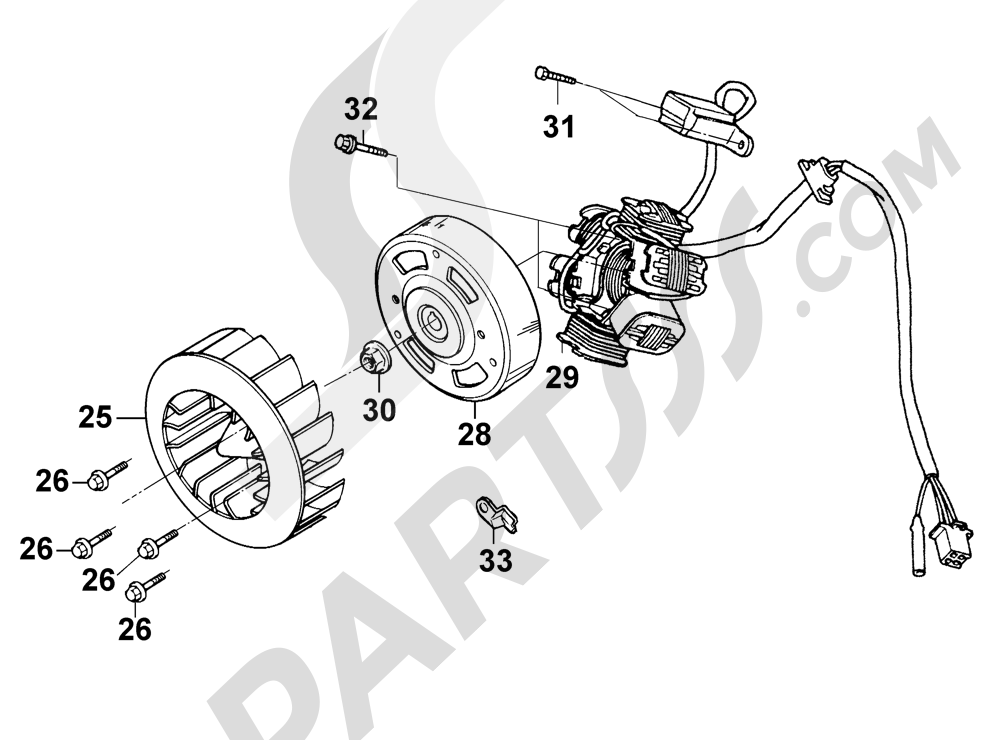 32
31
29
30
28
25
26
26
26
26
33
PARTSSS.COM