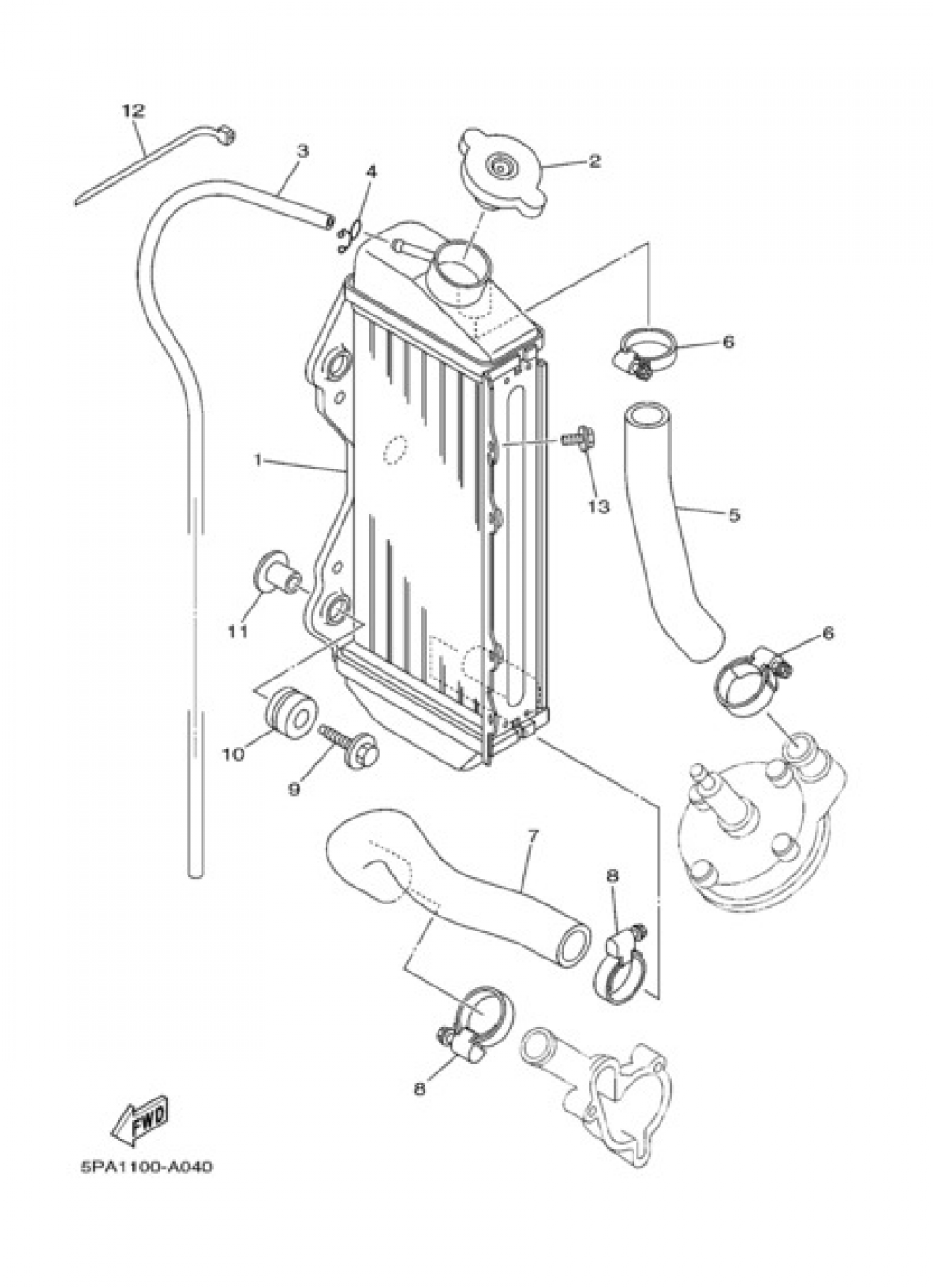 12
3
4
2
6
1
13
5
11
6
10
9
7
8
8
FWD
5PA1100-A040