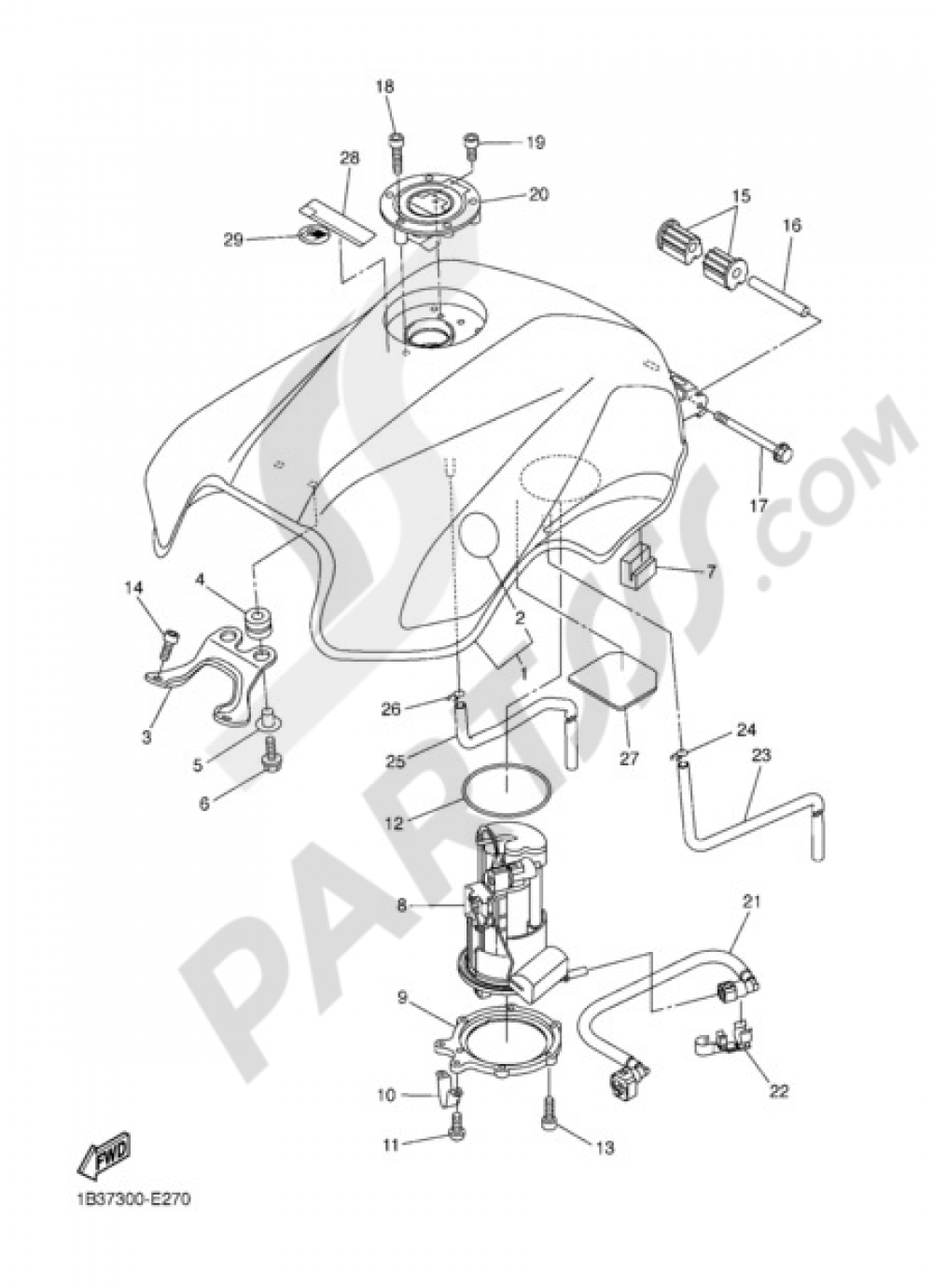 18
19
28
20
29
15
16
17
7
14
4
2
1
3
26
5
25
27
24
23
6
12
8
21
9
22
10
11
13
FWD
1B37300-E270
PARTSS.COM