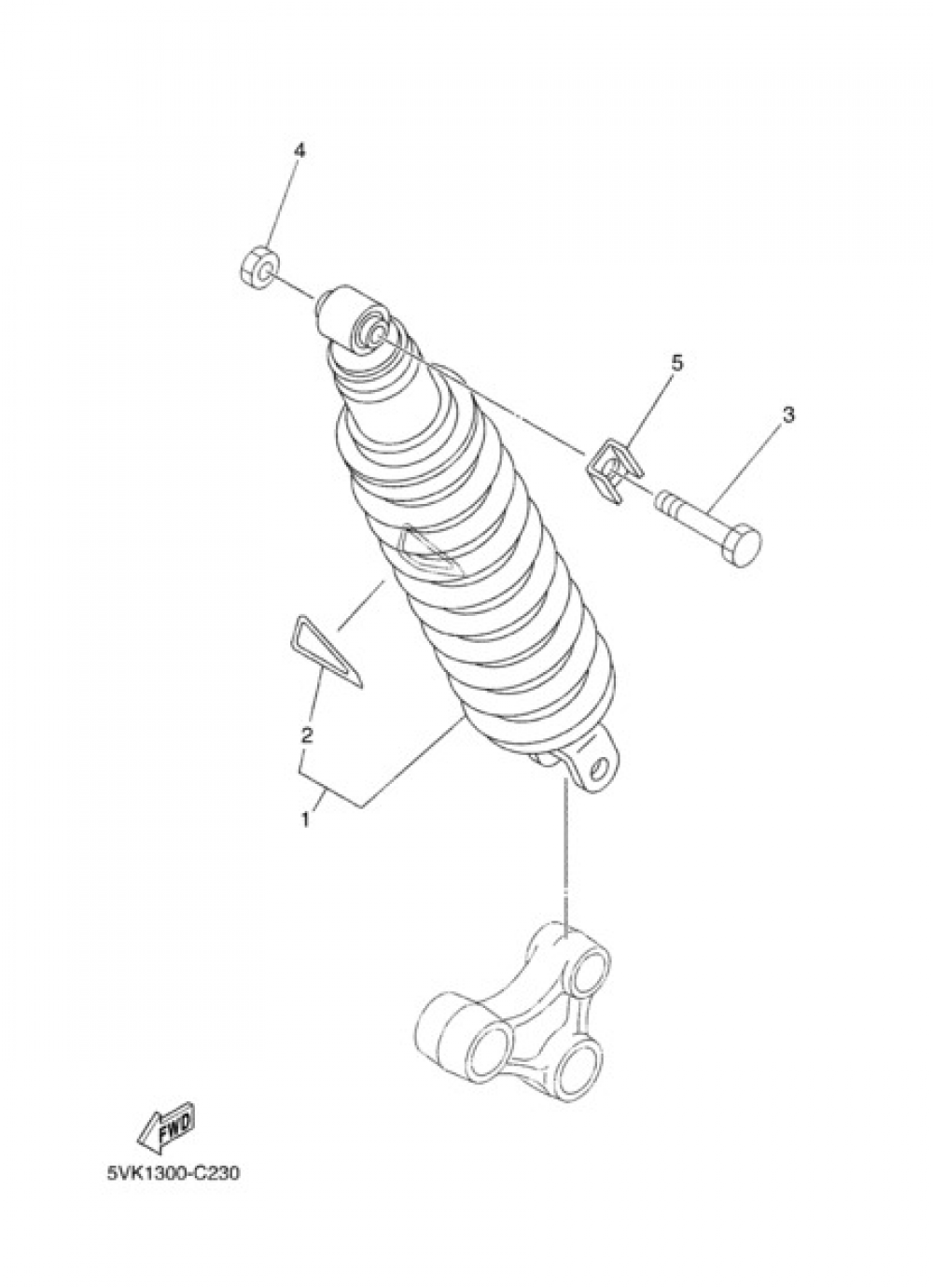 4

5

3

2

1

FWD

5VK1300-C230