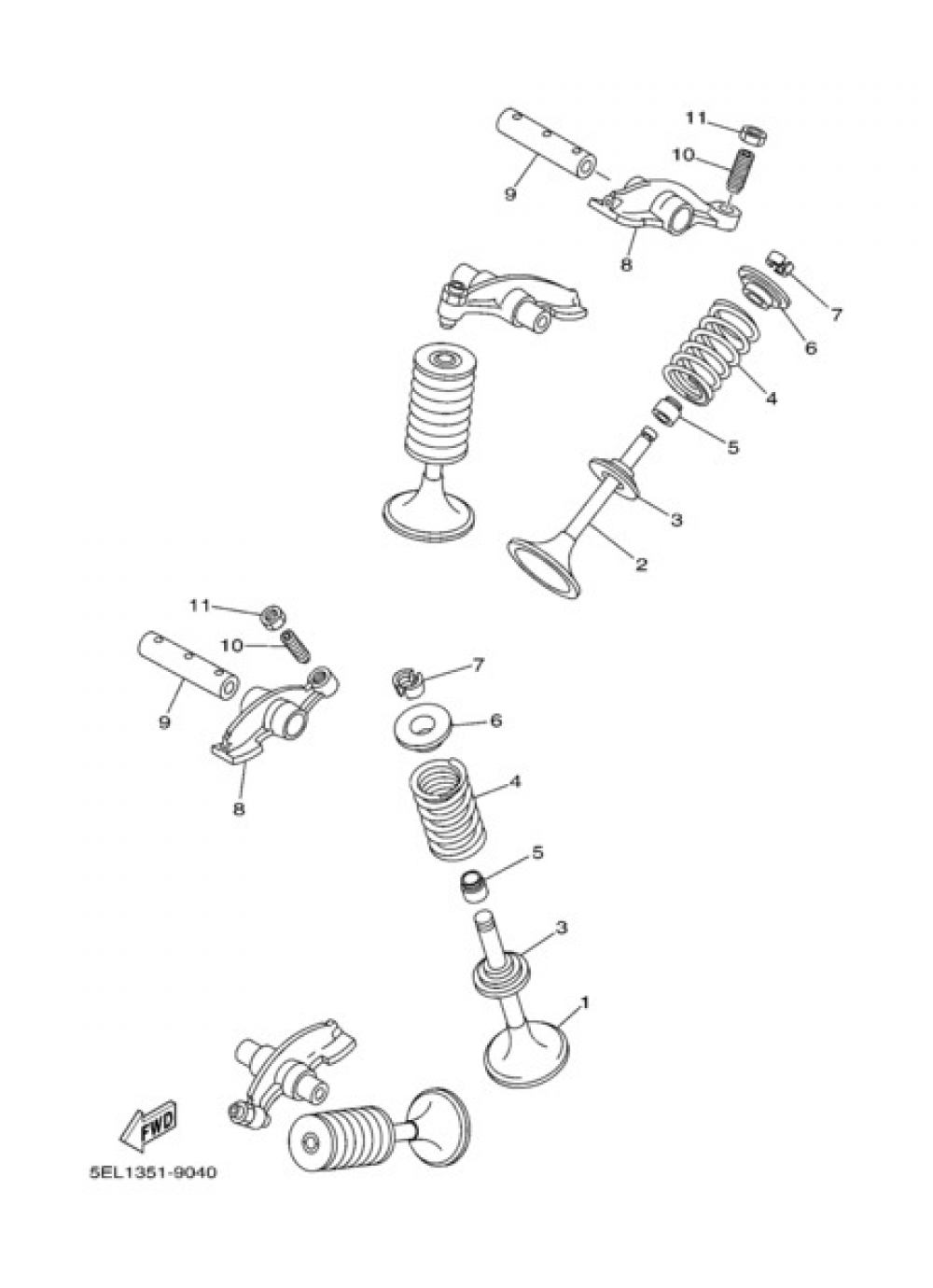 11
10
9
8
7
6
4
5
3
2
11
10
9
8
7
6
4
5
3
1
FWD
5EL1351-9040