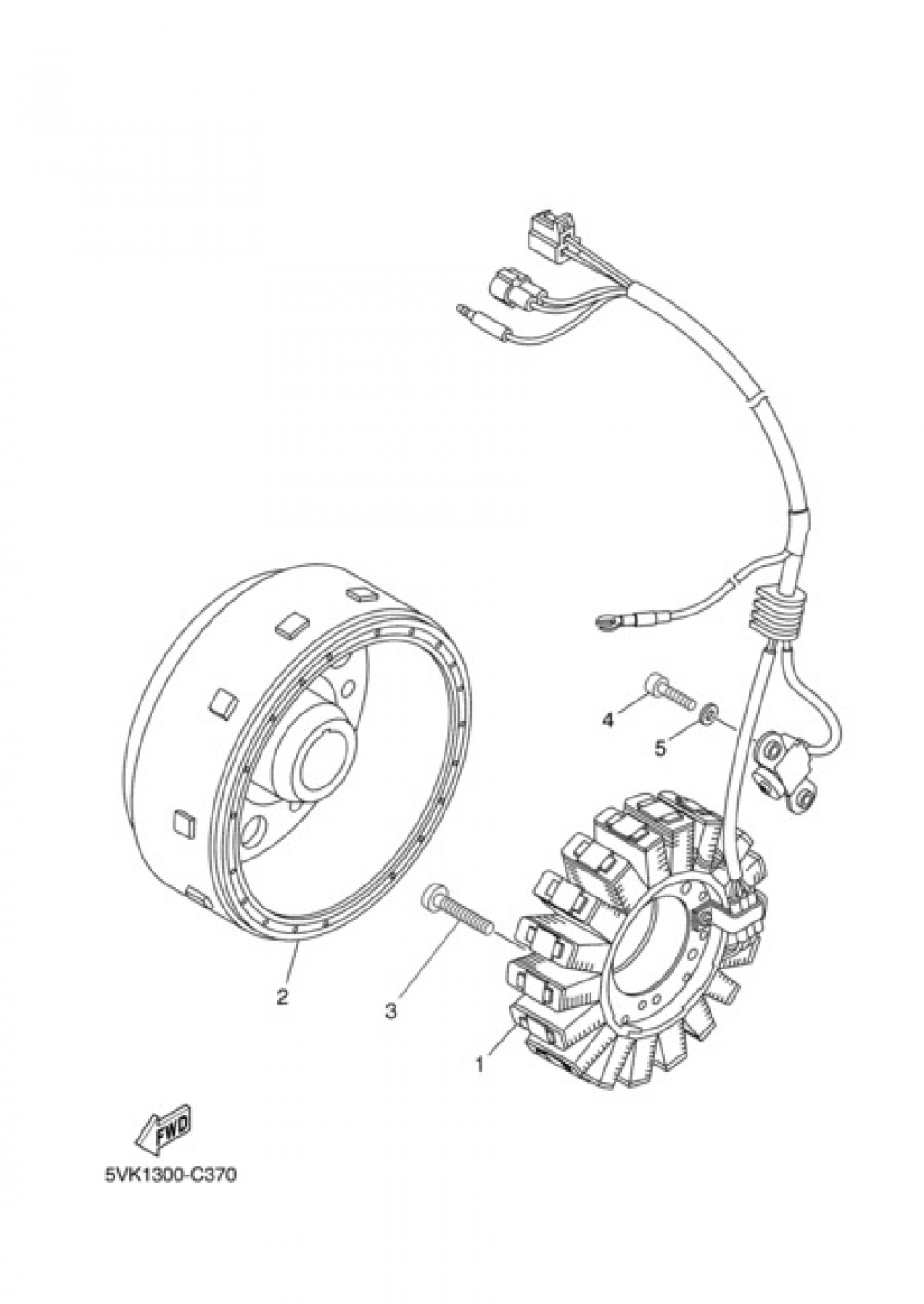 4
5
2
3
1
FWD
5VK1300-C370