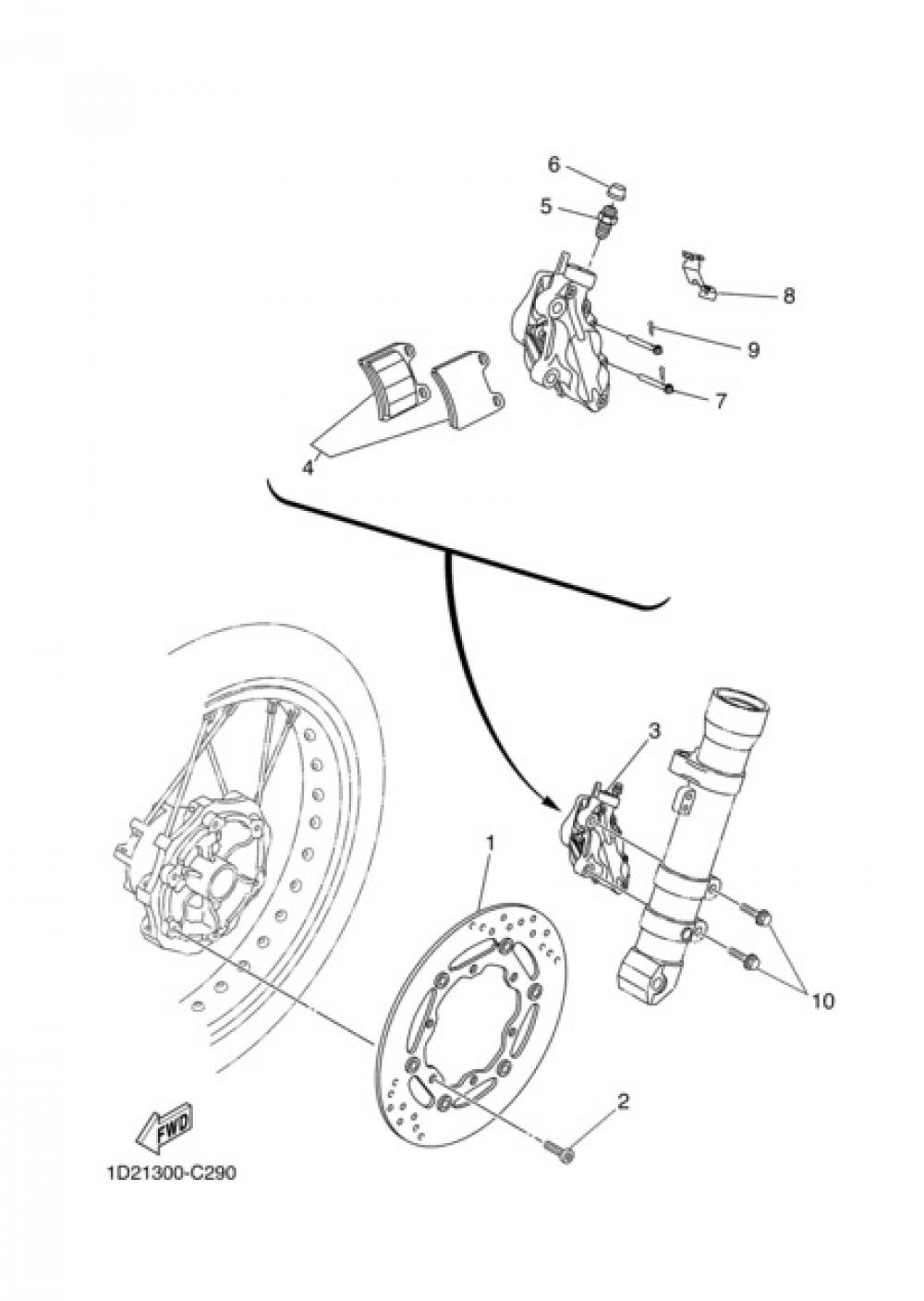 6
5
8
9
7
4
3
1
10
2
FWD
1D21300-C290