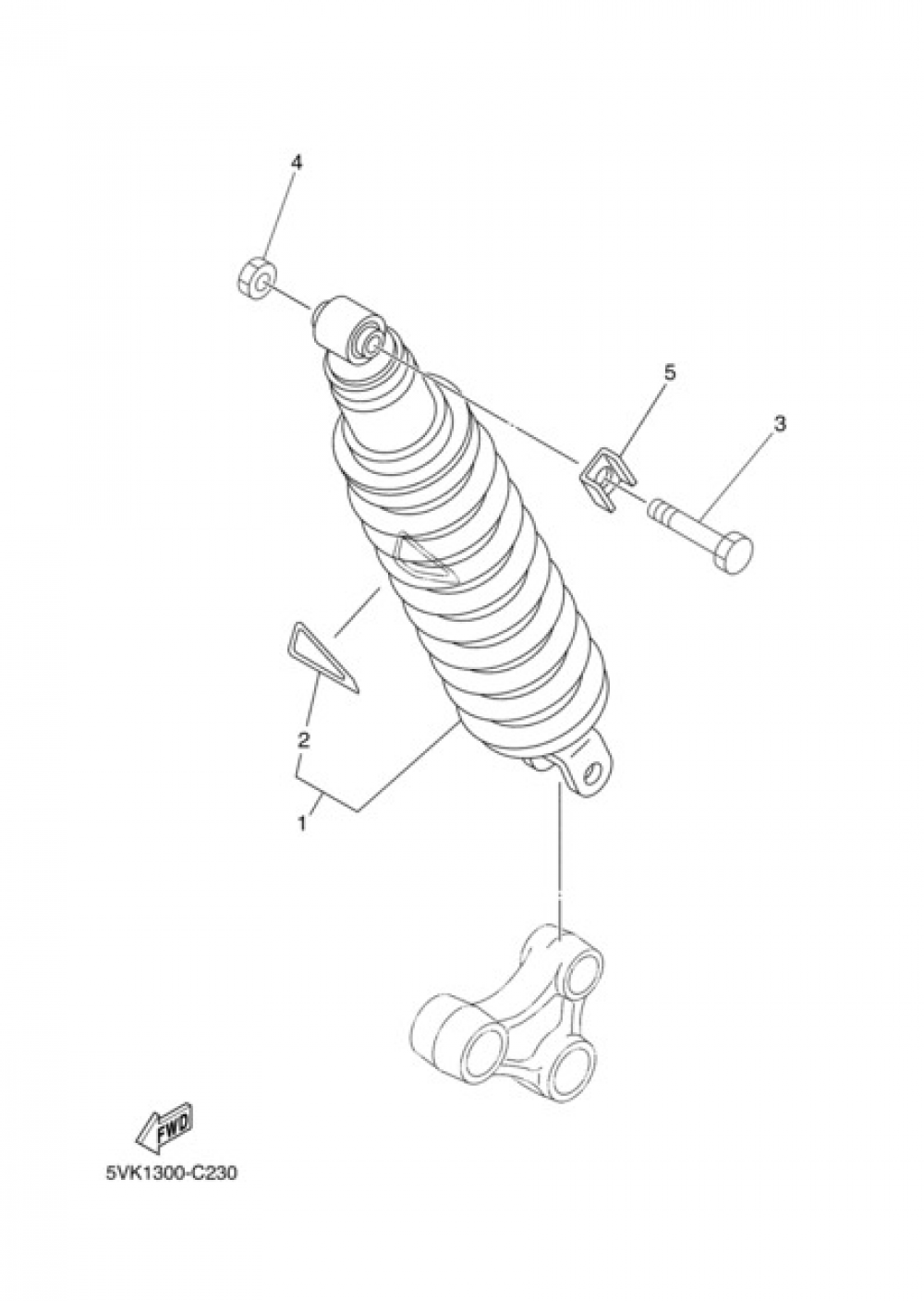 4

5

3

2

1

FWD

5VK1300-C230