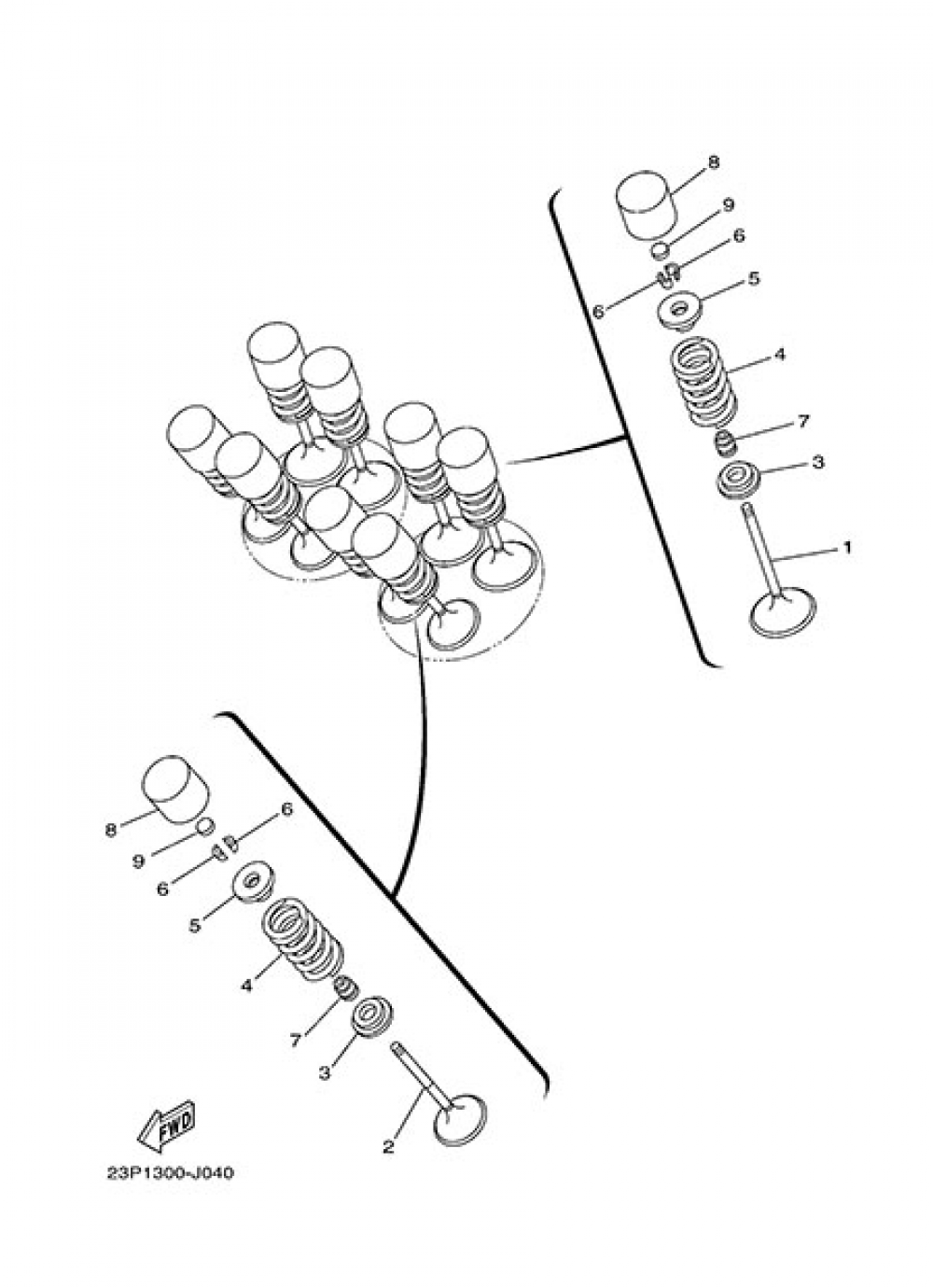 8
9
6
6
5
4
7
3
1

8
6
9
6
5
4
7
3
2

FWD

23P1300-J040