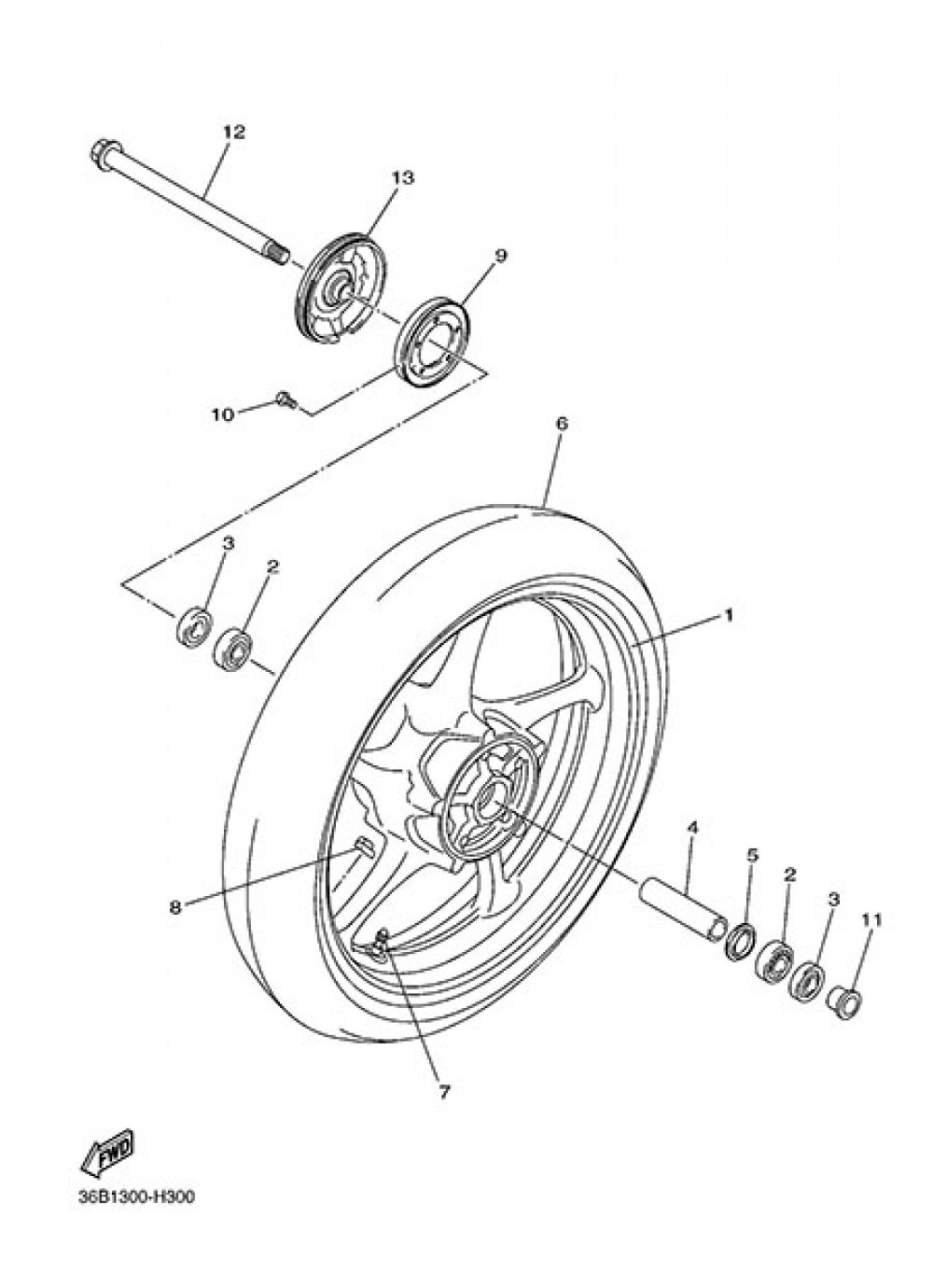 12
13
9
10
6
3
2
1
4
5
2
3
11
8
7
FWD
36B1300-H300