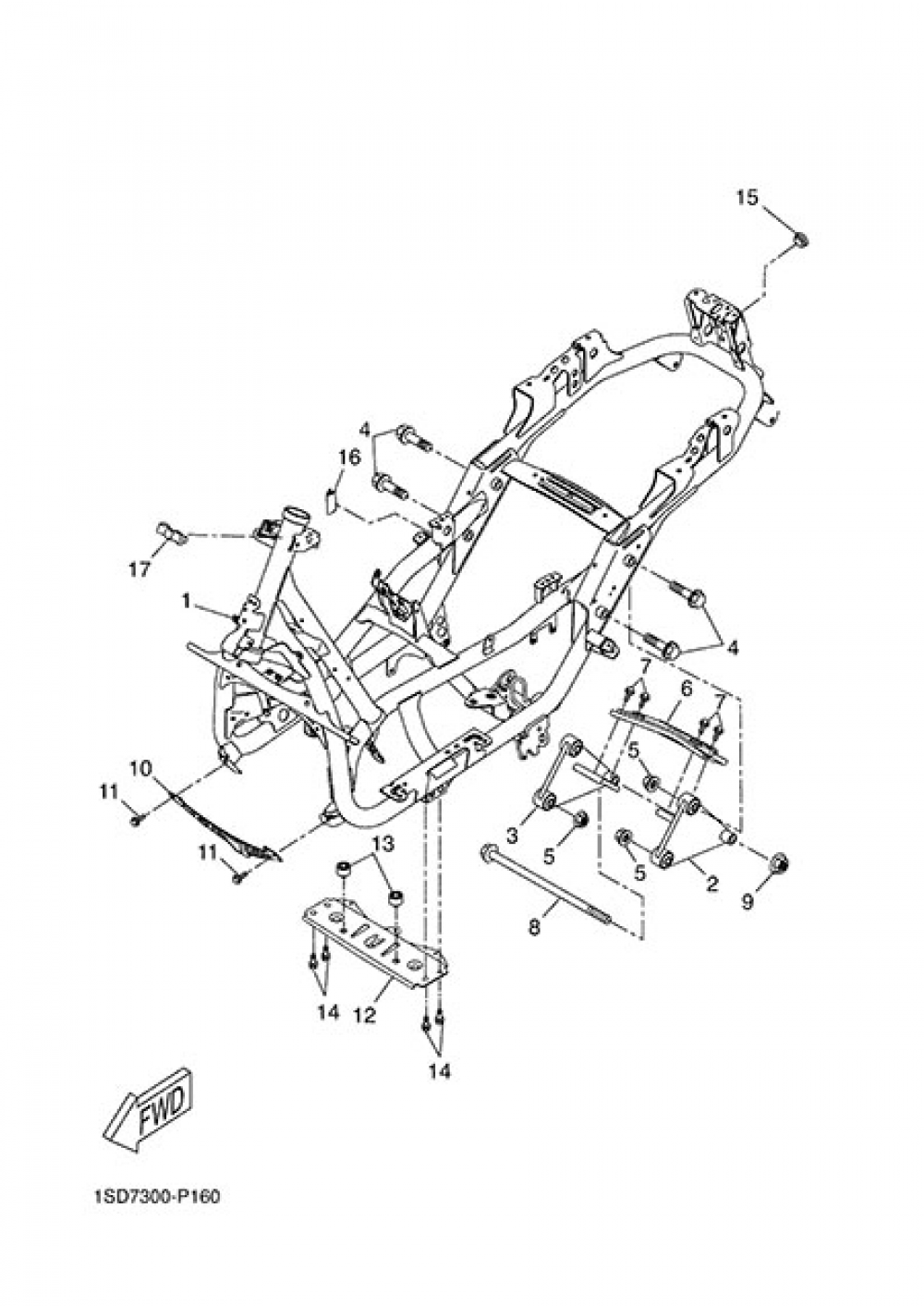 15
4
16
17
1
4
7
6
7
5
10
11
3
5
5
2
9
11
13
8
14
12
14
FWD
1SD7300-P160